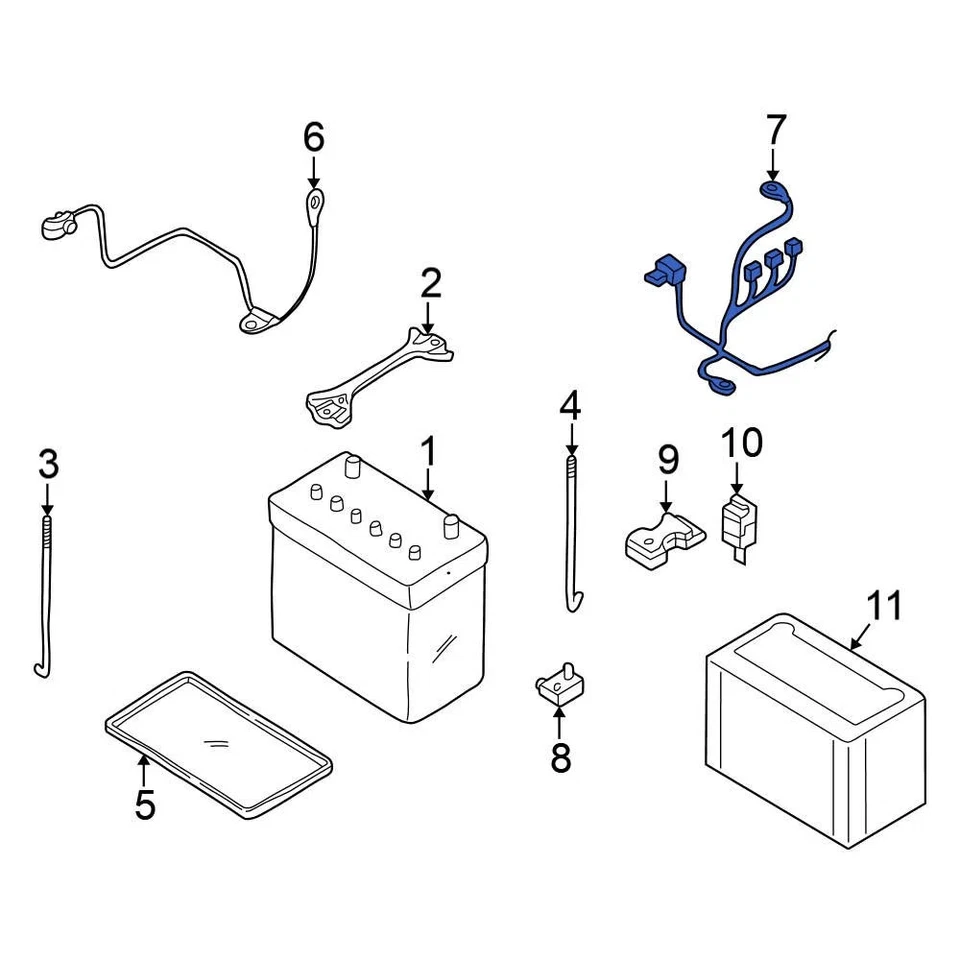 6
7
2
4
3
1
9
10
11
8
5