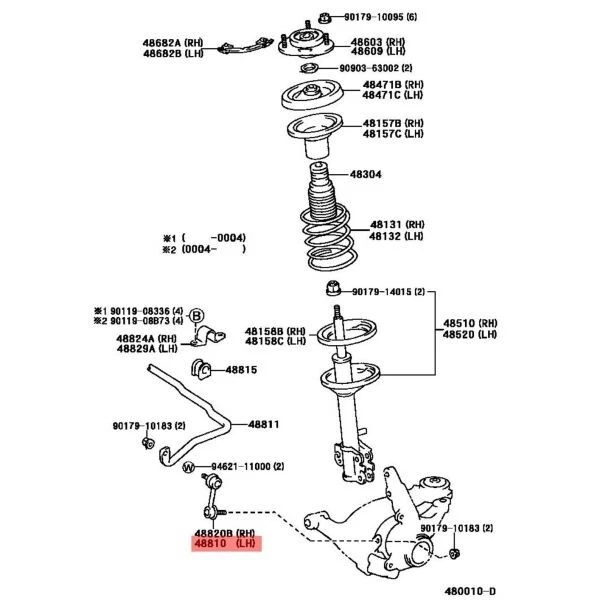 90179-10095 (6)
48682A (RH)
48682B (LH)
48603 (RH)
48609 (LH)
90903-63002 (2)
48471B (RH)
48471C (LH)
48157B (RH)
48157C (LH)
48304
48131 (RH)
48132 (LH)
※1 (     -0004)
※2 (0004-     )
90179-14015 (2)
※1 90119-08336 (4)
※2 90119-08B73 (4)
B
48824A (RH)
48829A (LH)
48158B (RH)
48158C (LH)
48510 (RH)
48520 (LH)
48815
90179-10183 (2)
48811
W
94621-11000 (2)
48820B (RH)
48810 (LH)
90179-10183 (2)
480010-D