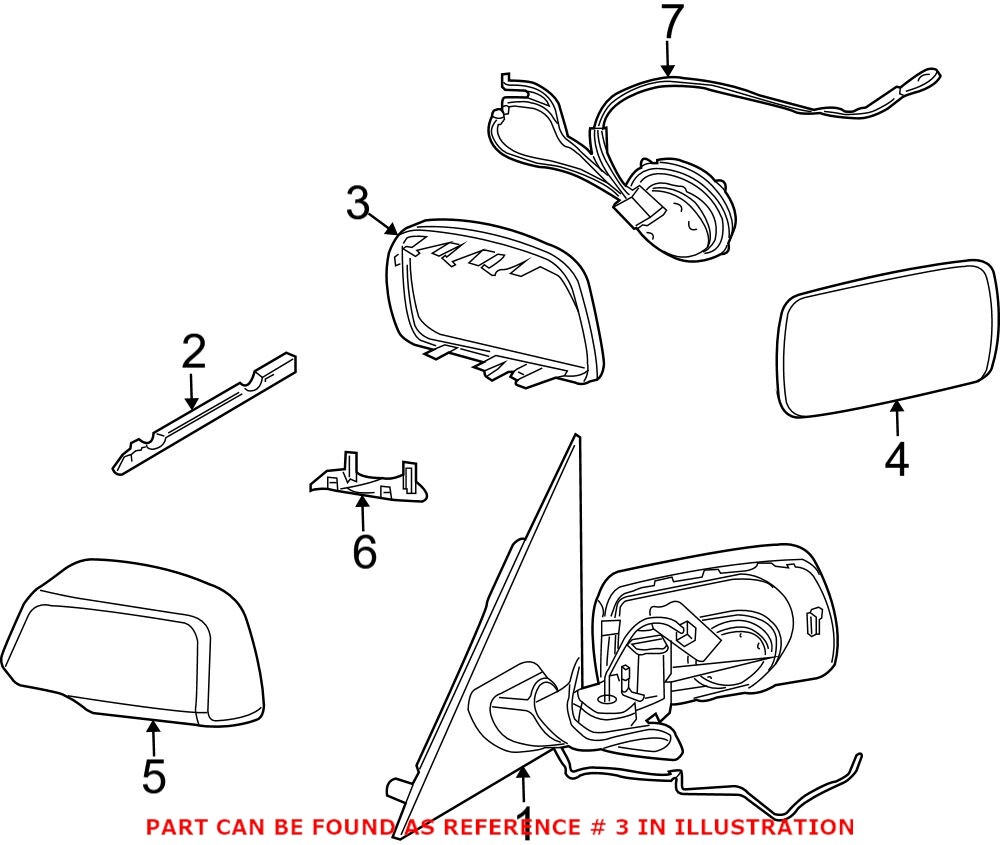 7
3
2
4
6
5
1
PART CAN BE FOUND AS REFERENCE # 3 IN ILLUSTRATION