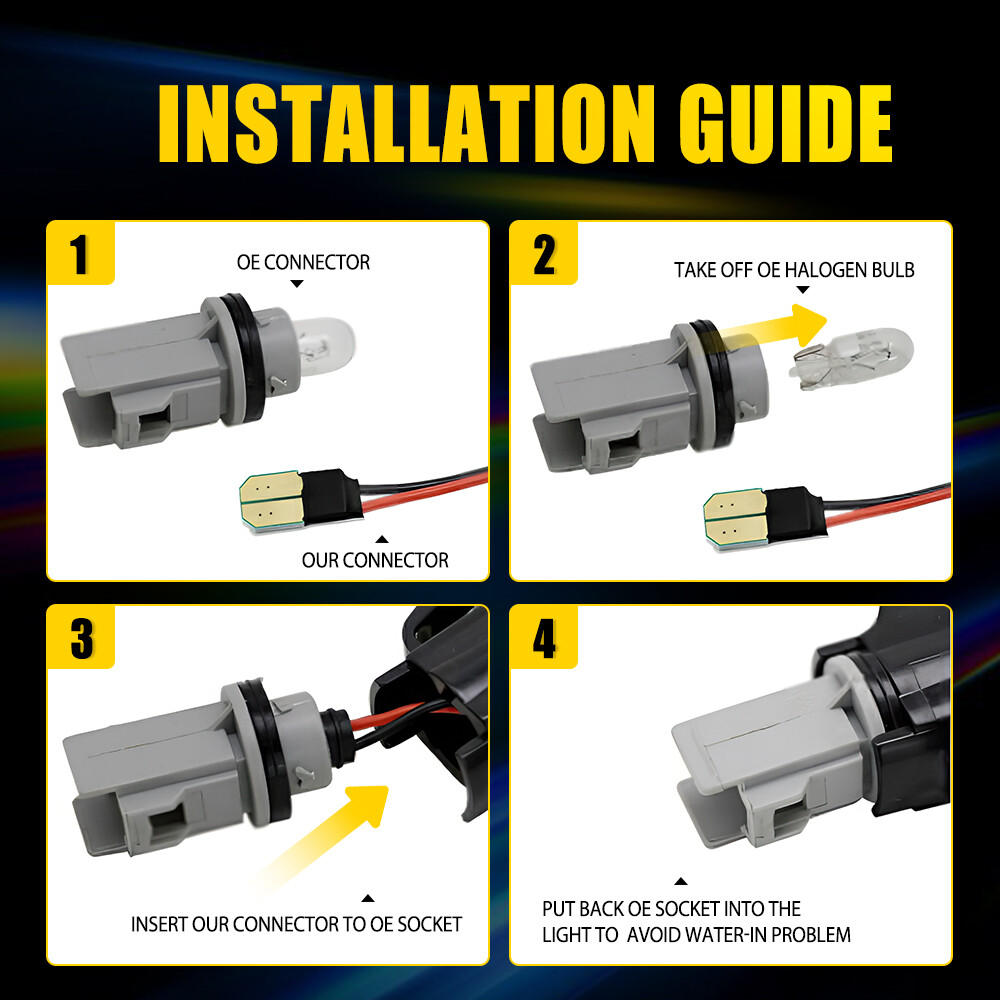 INSTALLATION GUIDE

1

OE CONNECTOR

OUR CONNECTOR

2

TAKE OFF OE HALOGEN BULB

3

INSERT OUR CONNECTOR TO OE SOCKET

4

PUT BACK OE SOCKET INTO THE LIGHT TO AVOID WATER-IN PROBLEM