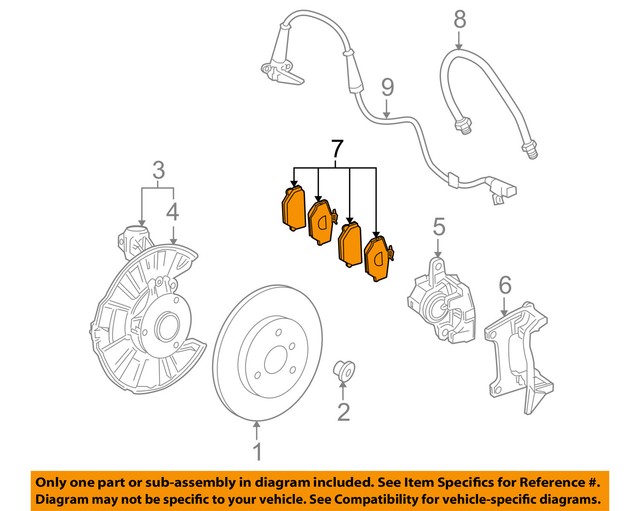 8

9

7

3

4

5

6

2

1

Only one part or sub-assembly in diagram included. See Item Specifics for Reference #. Diagram may not be specific to your vehicle. See Compatibility for vehicle-specific diagrams.