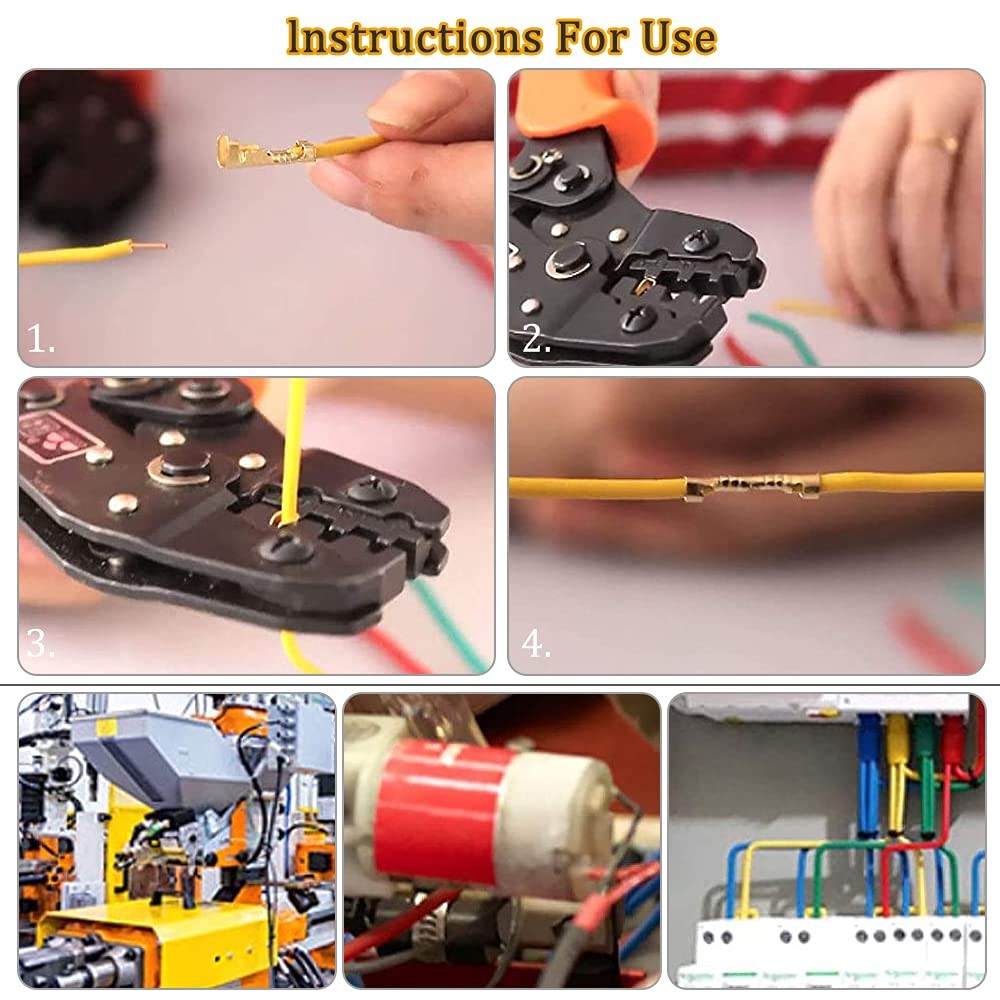 Instructions For Use

1.

2.

3.

4.