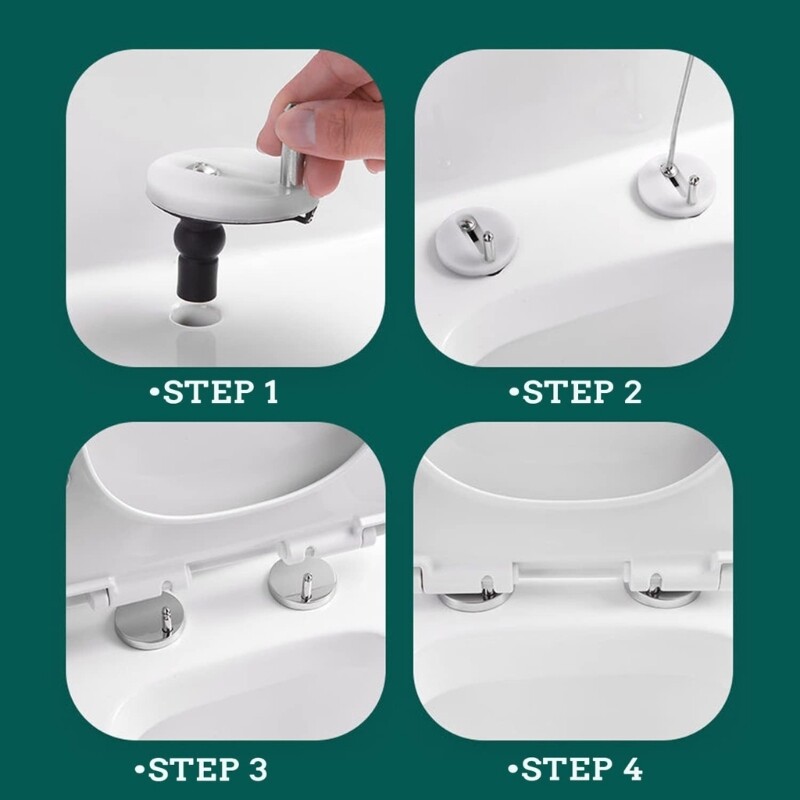 •STEP 1

•STEP 2

•STEP 3

•STEP 4