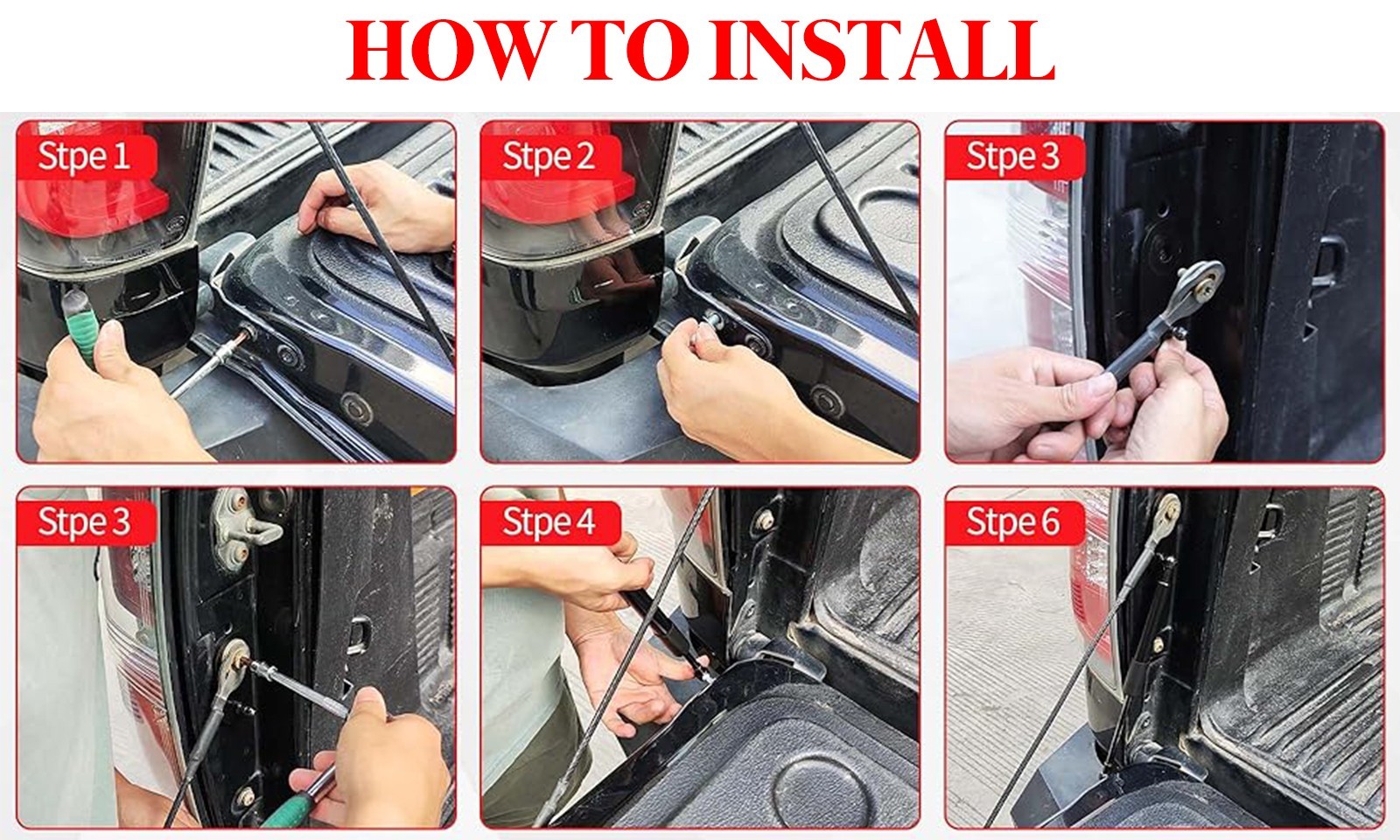 HOW TO INSTALL

Stpe 1

Stpe 2

Stpe 3

Stpe 3

Stpe 4

Stpe 6