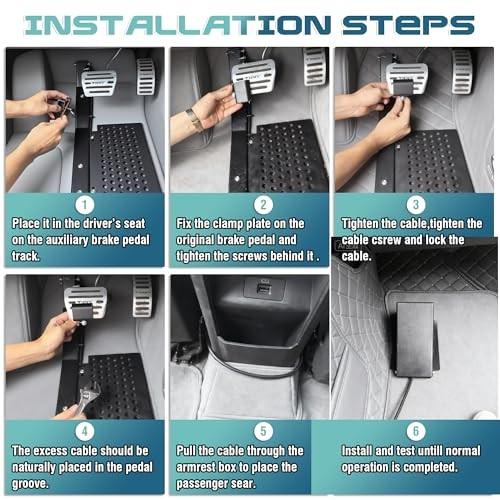 INSTALLATION STEPS

1
Place it in the driver's seat on the auxiliary brake pedal track.

2
Fix the clamp plate on the original brake pedal and tighten the screws behind it .

3
Tighten the cable,tighten the cable csrew and lock the cable.

4
The excess cable should be naturally placed in the pedal groove.

5
Pull the cable through the armrest box to place the passenger sear.

6
Install and test untill normal operation is completed.