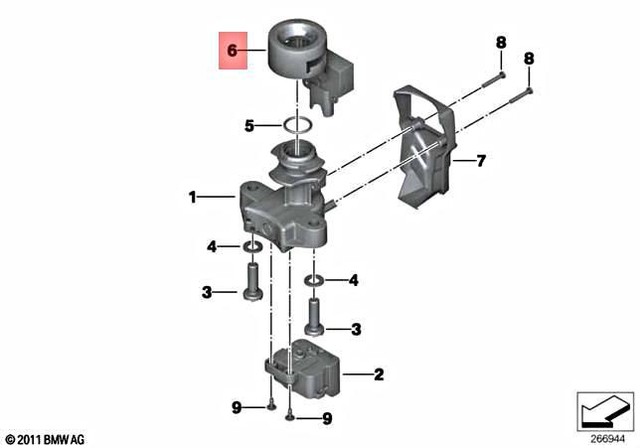 6
8
8
5
7
1
4
4
3
3
2
9
9
© 2011 BMW AG
266944