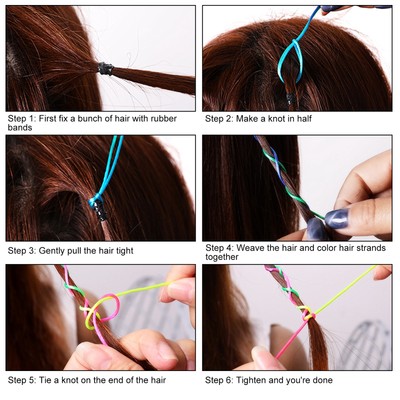 Step 1: First fix a bunch of hair with rubber bands

Step 2: Make a knot in half

Step 3: Gently pull the hair tight

Step 4: Weave the hair and color hair strands together

Step 5: Tie a knot on the end of the hair

Step 6: Tighten and you're done