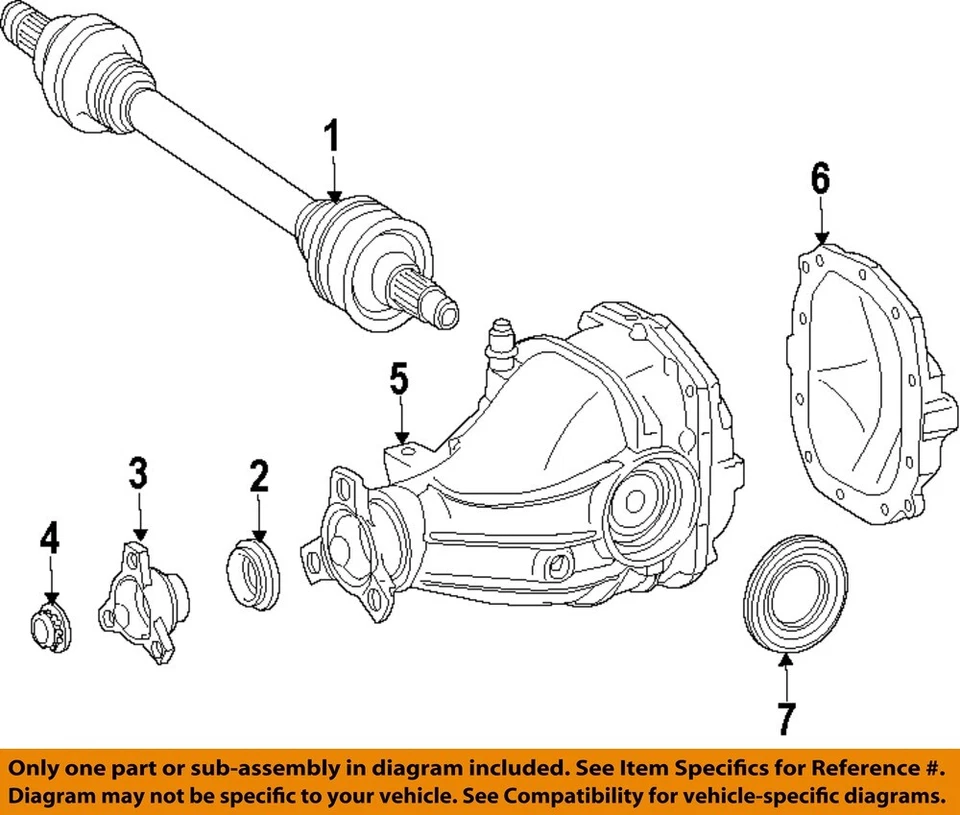 1
6
5
3
2
4
7

Only one part or sub-assembly in diagram included. See Item Specifics for Reference #.
Diagram may not be specific to your vehicle. See Compatibility for vehicle-specific diagrams.