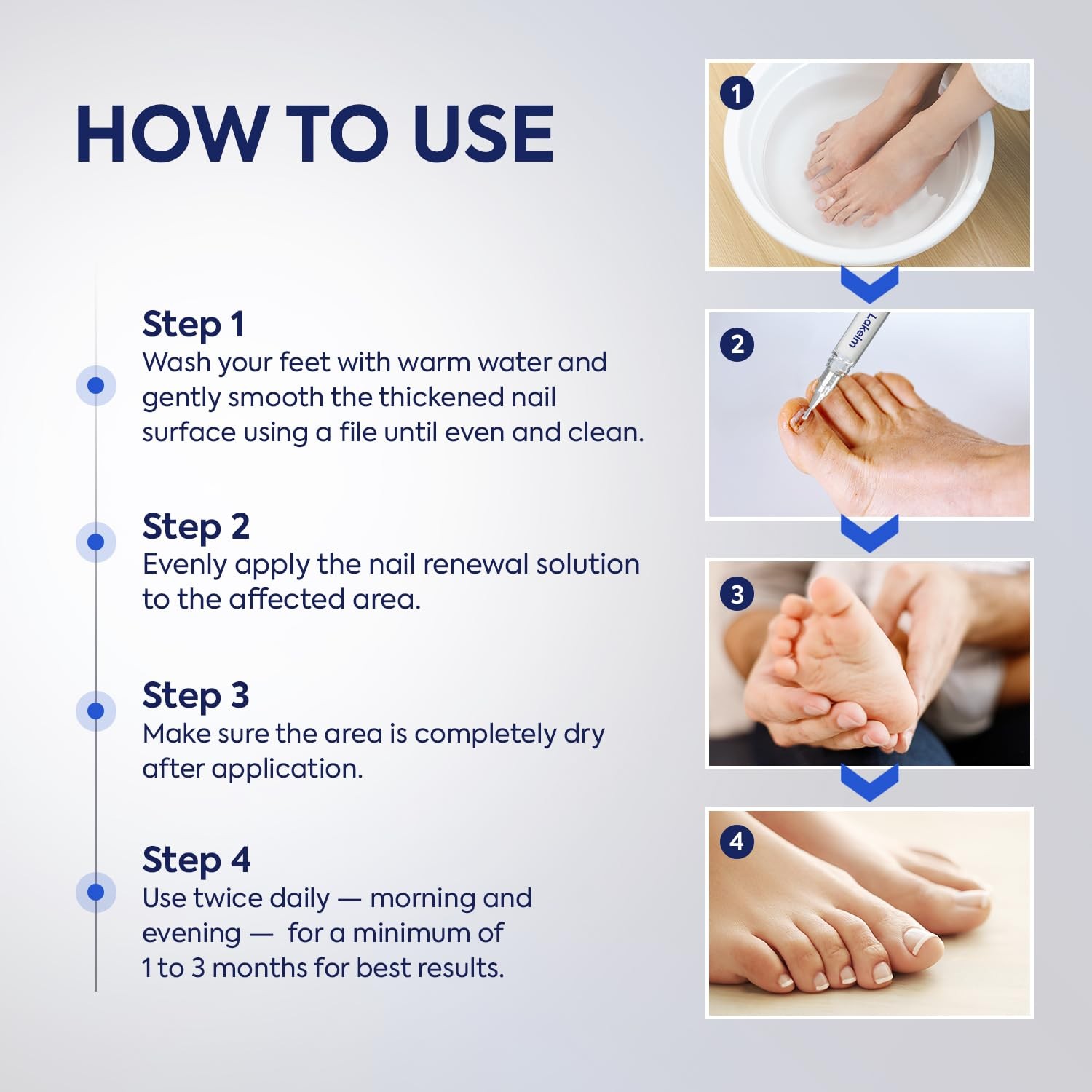 HOW TO USE

Step 1
Wash your feet with warm water and gently smooth the thickened nail surface using a file until even and clean.

Step 2
Evenly apply the nail renewal solution to the affected area.

Step 3
Make sure the area is completely dry after application.

Step 4
Use twice daily — morning and evening — for a minimum of 1 to 3 months for best results.

1

2

Lakeim

3

4