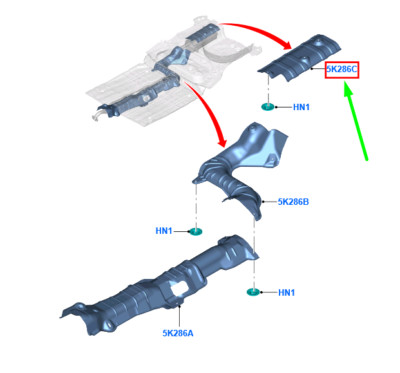 5K286C

HN1

5K286B

HN1

HN1

5K286A