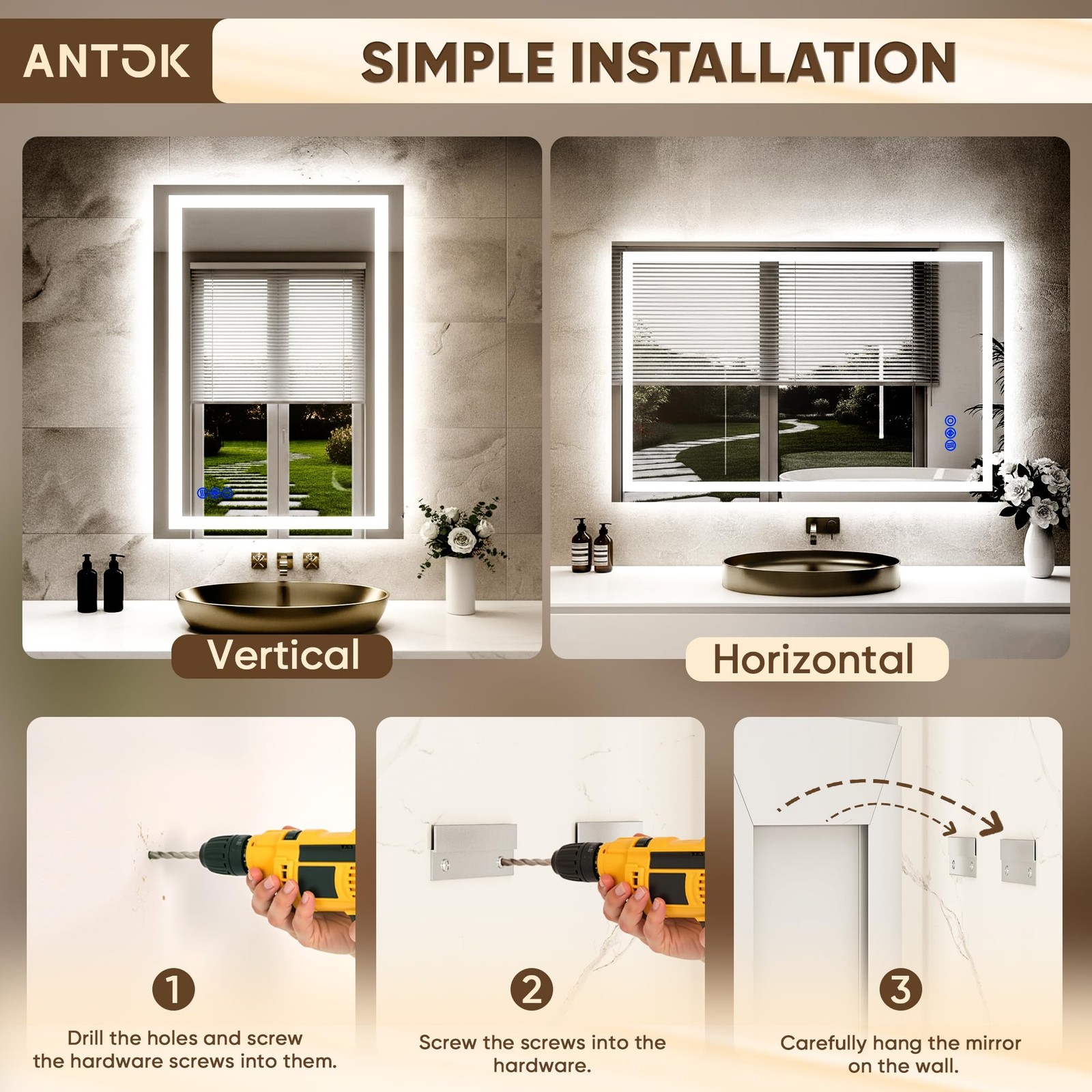 ANTOK

SIMPLE INSTALLATION

Vertical

Horizontal

1

Drill the holes and screw the hardware screws into them.

2

Screw the screws into the hardware.

3

Carefully hang the mirror on the wall.