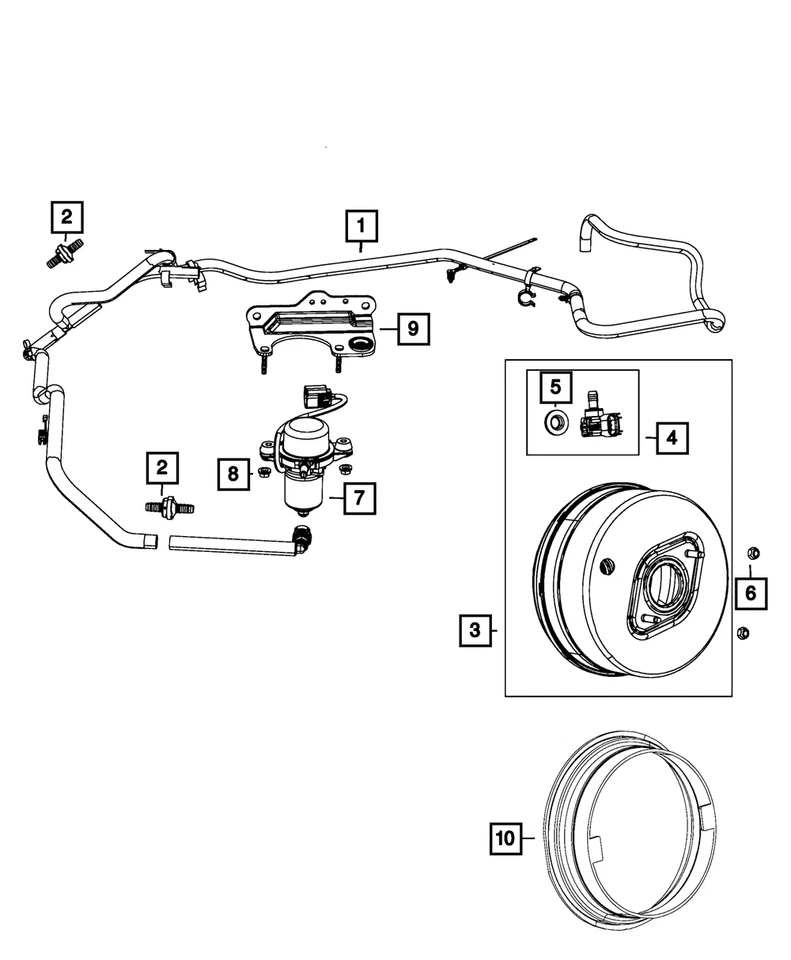 2
1
9
5
4
2
8
7
6
3
10