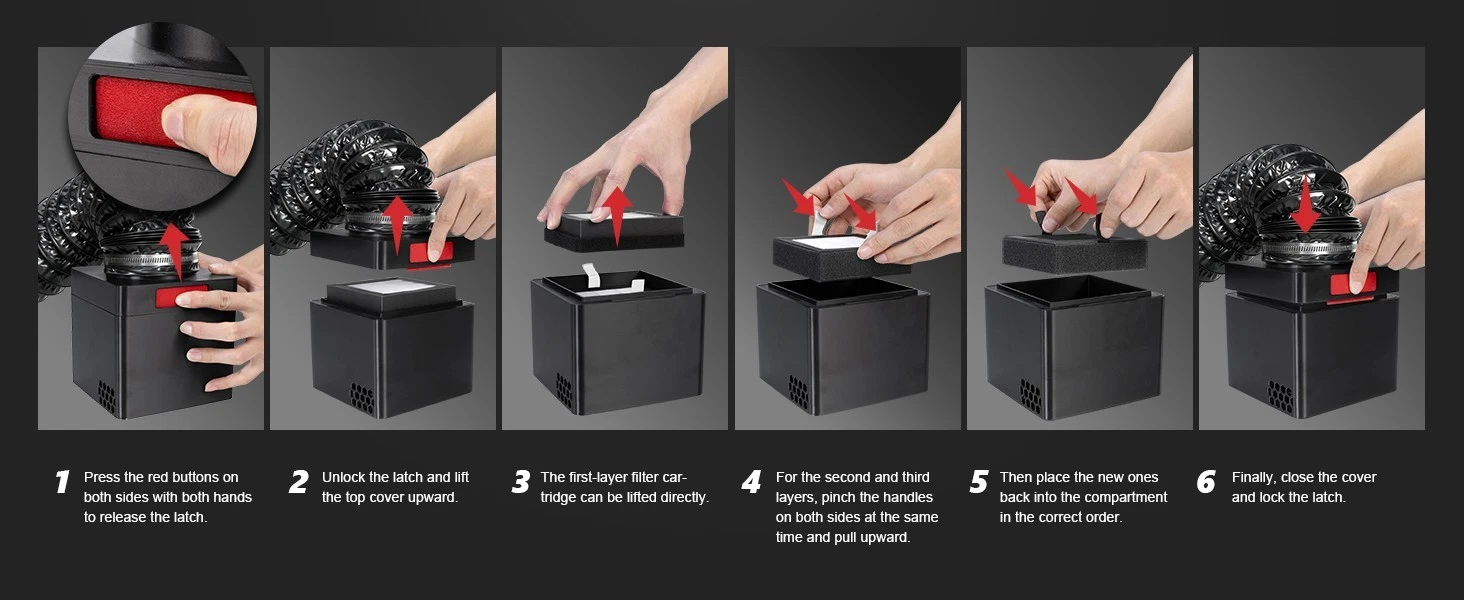 1 Press the red buttons on both sides with both hands to release the latch.

2 Unlock the latch and lift the top cover upward.

3 The first-layer filter cartridge can be lifted directly.

4 For the second and third layers, pinch the handles on both sides at the same time and pull upward.

5 Then place the new ones back into the compartment in the correct order.

6 Finally, close the cover and lock the latch.