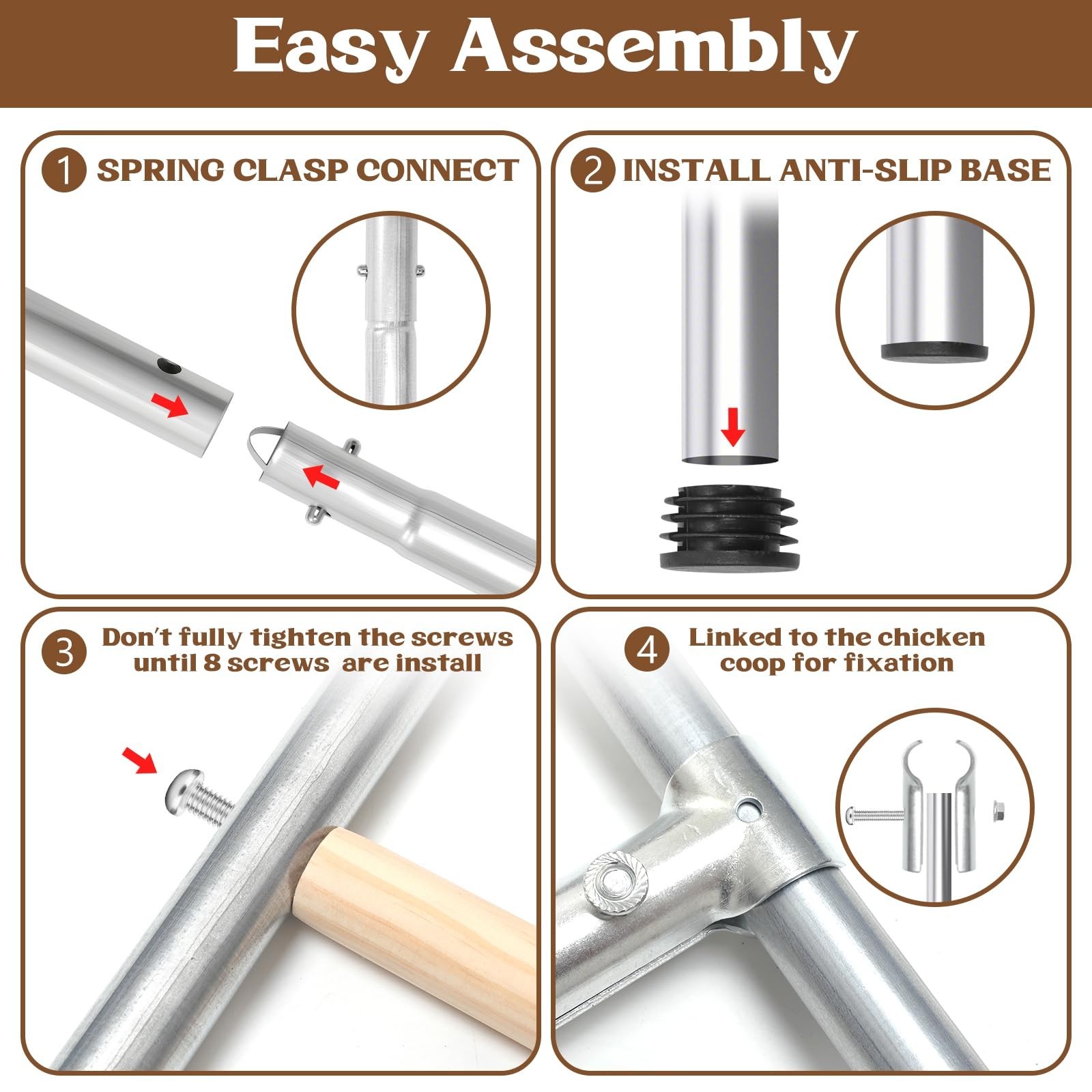 Easy Assembly

1 SPRING CLASP CONNECT

2 INSTALL ANTI-SLIP BASE

3 Don't fully tighten the screws until 8 screws are install

4 Linked to the chicken coop for fixation