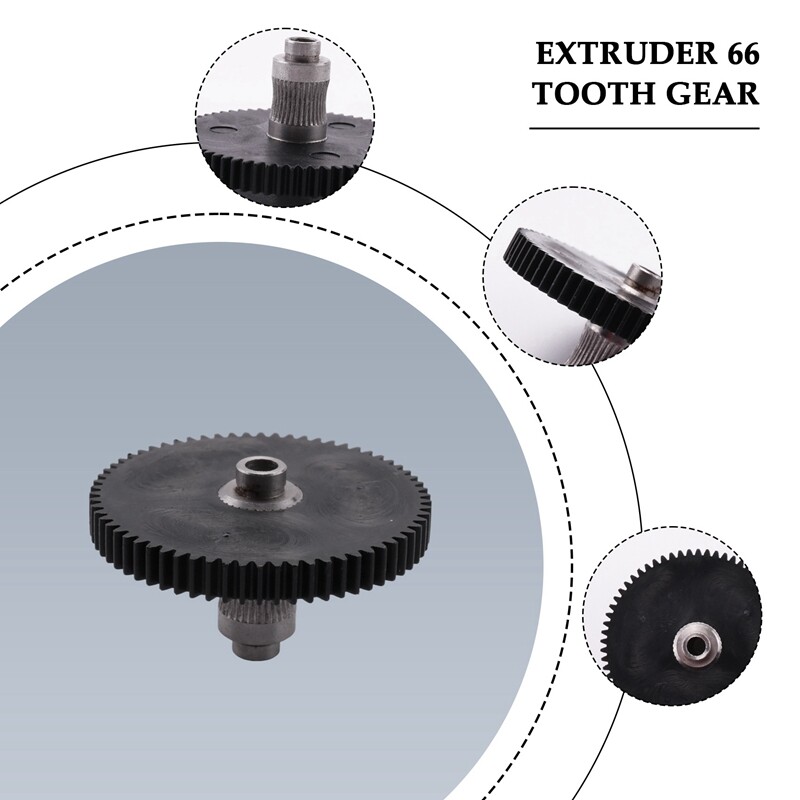 EXTRUDER 66
TOOTH GEAR