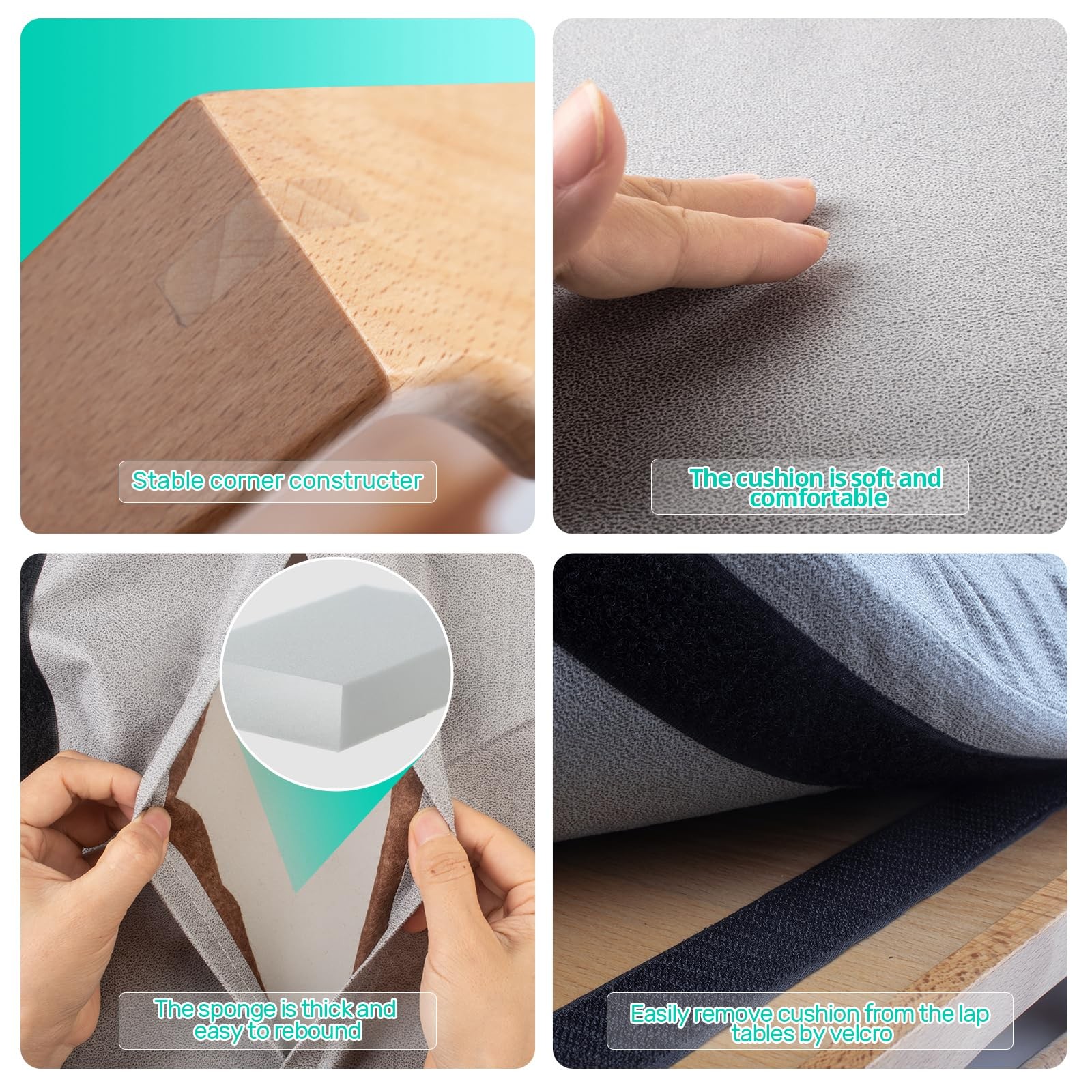 Stable corner constructer

The cushion is soft and comfortable

The sponge is thick and easy to rebound

Easily remove cushion from the lap tables by velcro