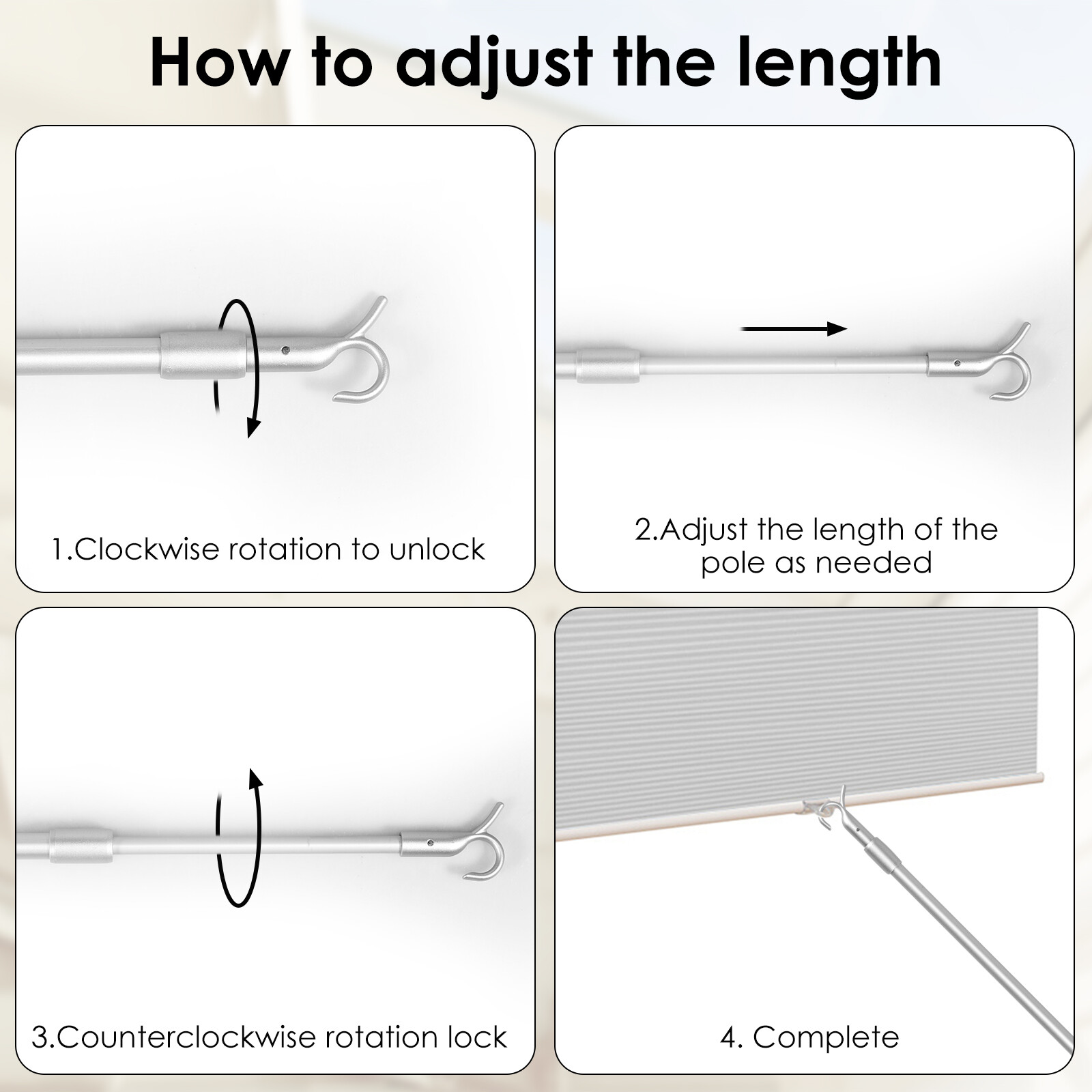 How to adjust the length

1.Clockwise rotation to unlock

2.Adjust the length of the pole as needed

3.Counterclockwise rotation lock

4. Complete