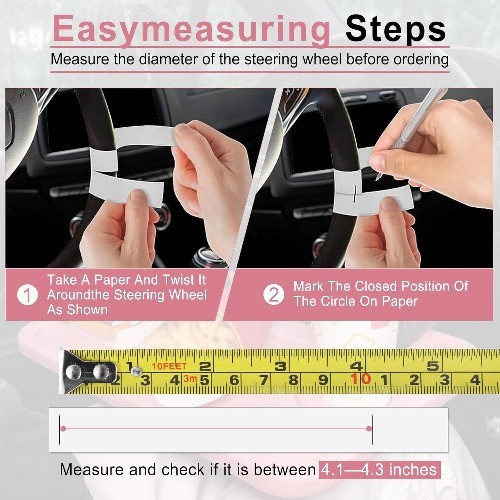 Easymeasuring Steps
Measure the diameter of the steering wheel before ordering

1 Take A Paper And Twist It Aroundthe Steering Wheel As Shown

2 Mark The Closed Position Of The Circle On Paper

1 10FEET 2 3 4 5
2 3 4 3m 5 6 7 8 9 10 1 2 3 4

Measure and check if it is between 4.1—4.3 inches