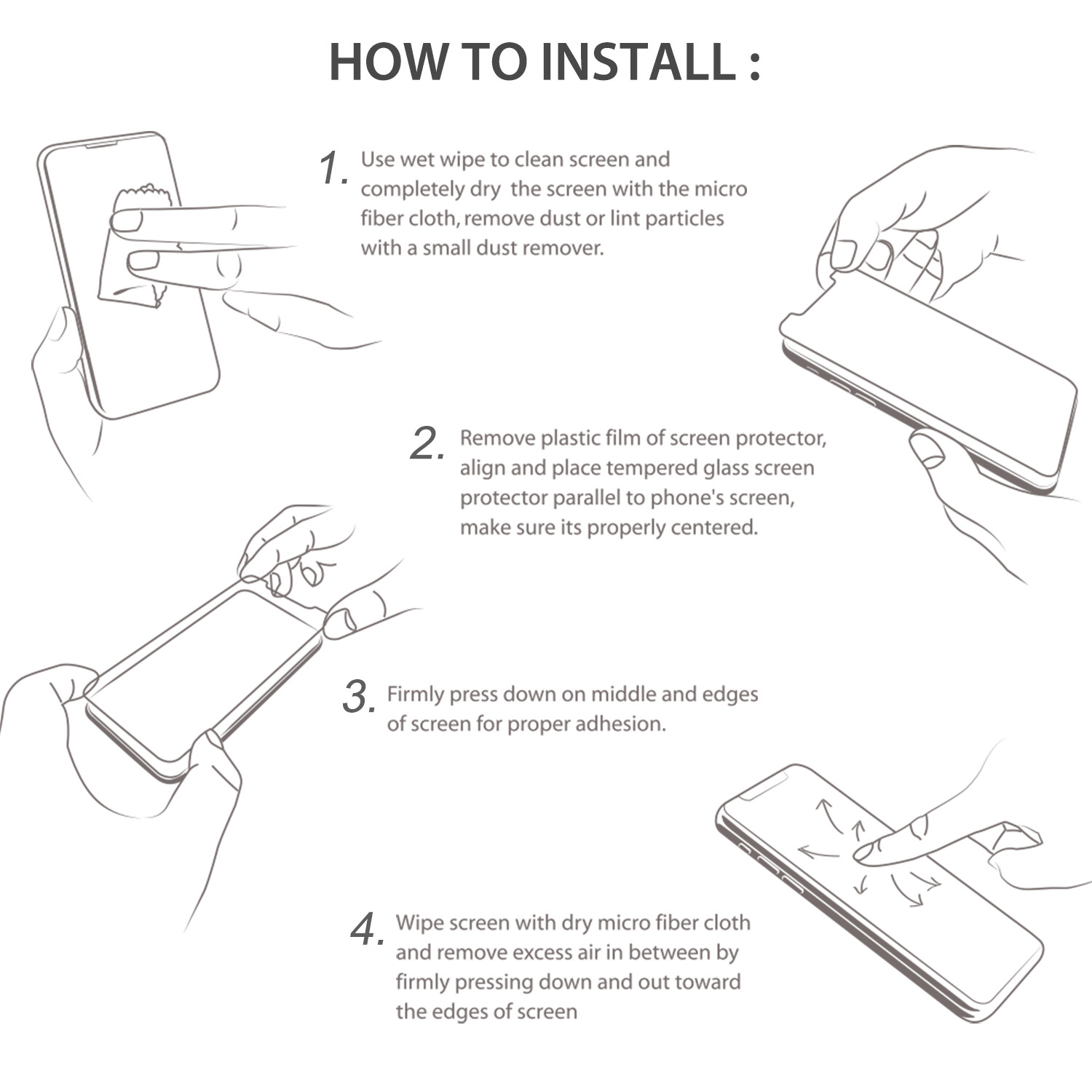 HOW TO INSTALL :

1. Use wet wipe to clean screen and completely dry the screen with the micro fiber cloth, remove dust or lint particles with a small dust remover.

2. Remove plastic film of screen protector, align and place tempered glass screen protector parallel to phone's screen, make sure its properly centered.

3. Firmly press down on middle and edges of screen for proper adhesion.

4. Wipe screen with dry micro fiber cloth and remove excess air in between by firmly pressing down and out toward the edges of screen