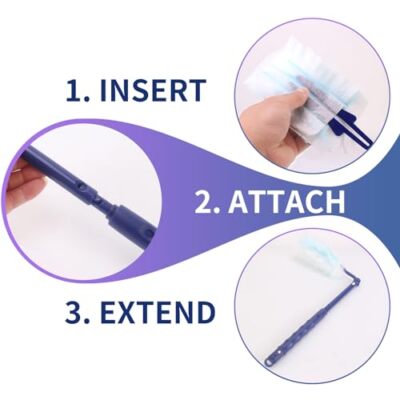 1. INSERT

2. ATTACH

3. EXTEND