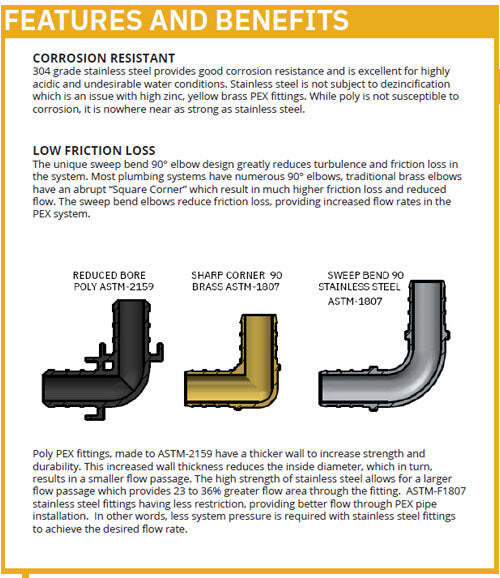 FEATURES AND BENEFITS

CORROSION RESISTANT
304 grade stainless steel provides good corrosion resistance and is excellent for highly acidic and undesirable water conditions. Stainless steel is not subject to dezincification which is an issue with high zinc, yellow brass PEX fittings. While poly is not susceptible to corrosion, it is nowhere near as strong as stainless steel.

LOW FRICTION LOSS
The unique sweep bend 90° elbow design greatly reduces turbulence and friction loss in the system. Most plumbing systems have numerous 90° elbows, traditional brass elbows have an abrupt "Square Corner" which result in much higher friction loss and reduced flow. The sweep bend elbows reduce friction loss, providing increased flow rates in the PEX system.

REDUCED BORE
POLY ASTM-2159

SHARP CORNER 90
BRASS ASTM-1807

SWEEP BEND 90
STAINLESS STEEL
ASTM-1807

Poly PEX fittings, made to ASTM-2159 have a thicker wall to increase strength and durability. This increased wall thickness reduces the inside diameter, which in turn, results in a smaller flow passage. The high strength of stainless steel allows for a larger flow passage which provides 23 to 36% greater flow area through the fitting. ASTM-F1807 stainless steel fittings having less restriction, providing better flow through PEX pipe installation. In other words, less system pressure is required with stainless steel fittings to achieve the desired flow rate.