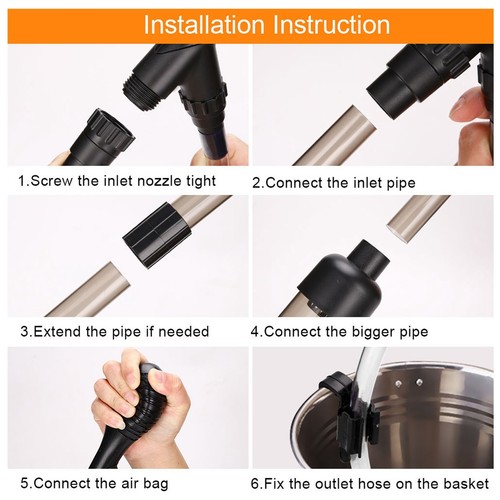 Installation Instruction

1.Screw the inlet nozzle tight

2.Connect the inlet pipe

3.Extend the pipe if needed

4.Connect the bigger pipe

5.Connect the air bag

6.Fix the outlet hose on the basket