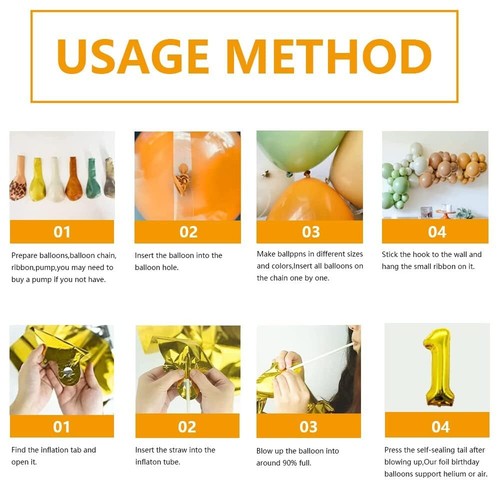 USAGE METHOD

01

Prepare balloons,balloon chain, ribbon,pump,you may need to buy a pump if you not have.

02

Insert the balloon into the balloon hole.

03

Make ballppns in different sizes and colors,Insert all balloons on the chain one by one.

04

Stick the hook to the wall and hang the small ribbon on it.

01

Find the inflation tab and open it.

02

Insert the straw into the inflaton tube.

03

Blow up the balloon into around 90% full.

04

Press the self-sealing tail after blowing up,Our foil birthday balloons support helium or air.