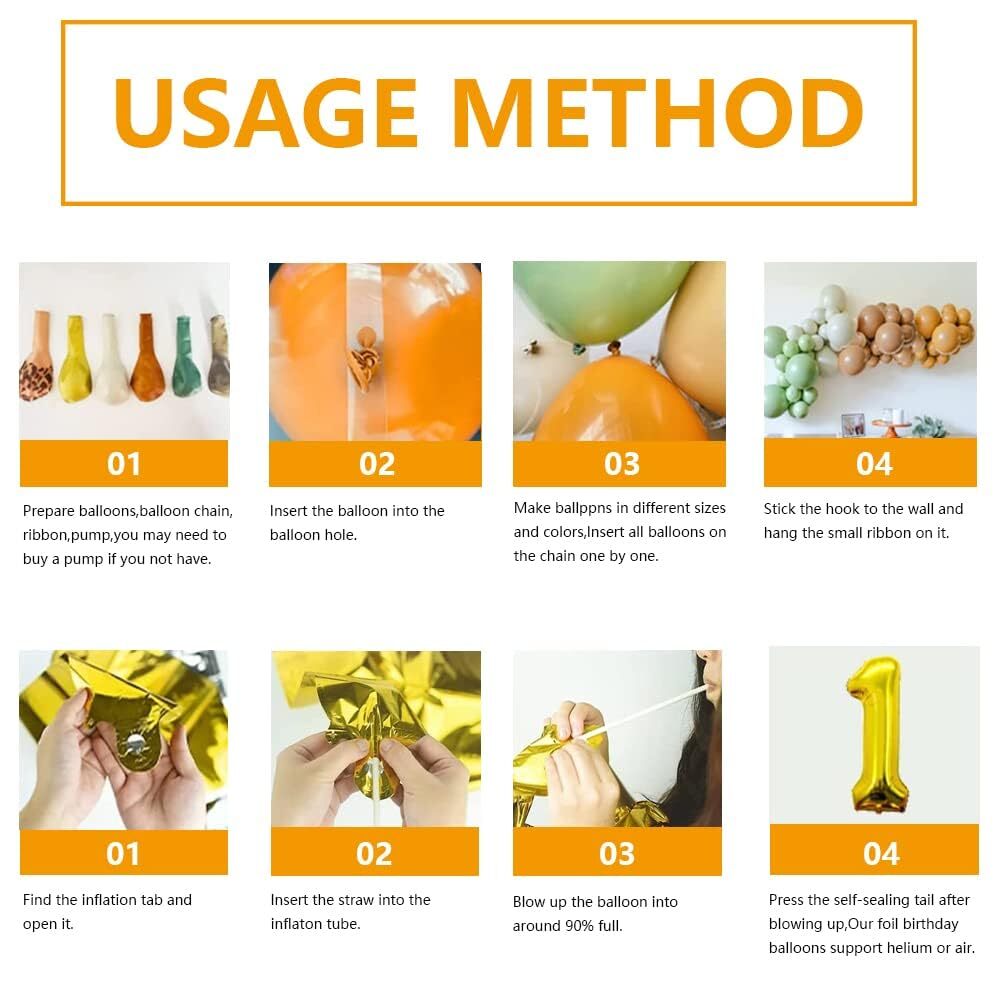 USAGE METHOD

01

Prepare balloons,balloon chain, ribbon,pump,you may need to buy a pump if you not have.

02

Insert the balloon into the balloon hole.

03

Make ballppns in different sizes and colors,Insert all balloons on the chain one by one.

04

Stick the hook to the wall and hang the small ribbon on it.

01

Find the inflation tab and open it.

02

Insert the straw into the inflaton tube.

03

Blow up the balloon into around 90% full.

04

Press the self-sealing tail after blowing up,Our foil birthday balloons support helium or air.