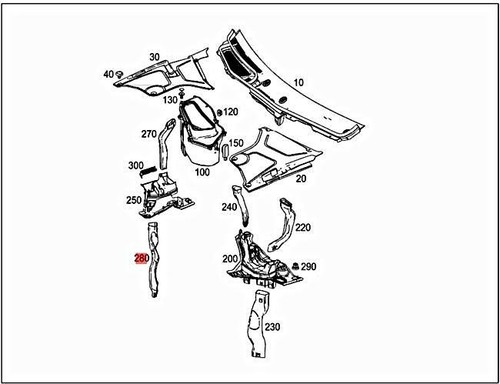 30
40
10
130
120
270
150
300
100
20
250
240
220
280
200
290
230