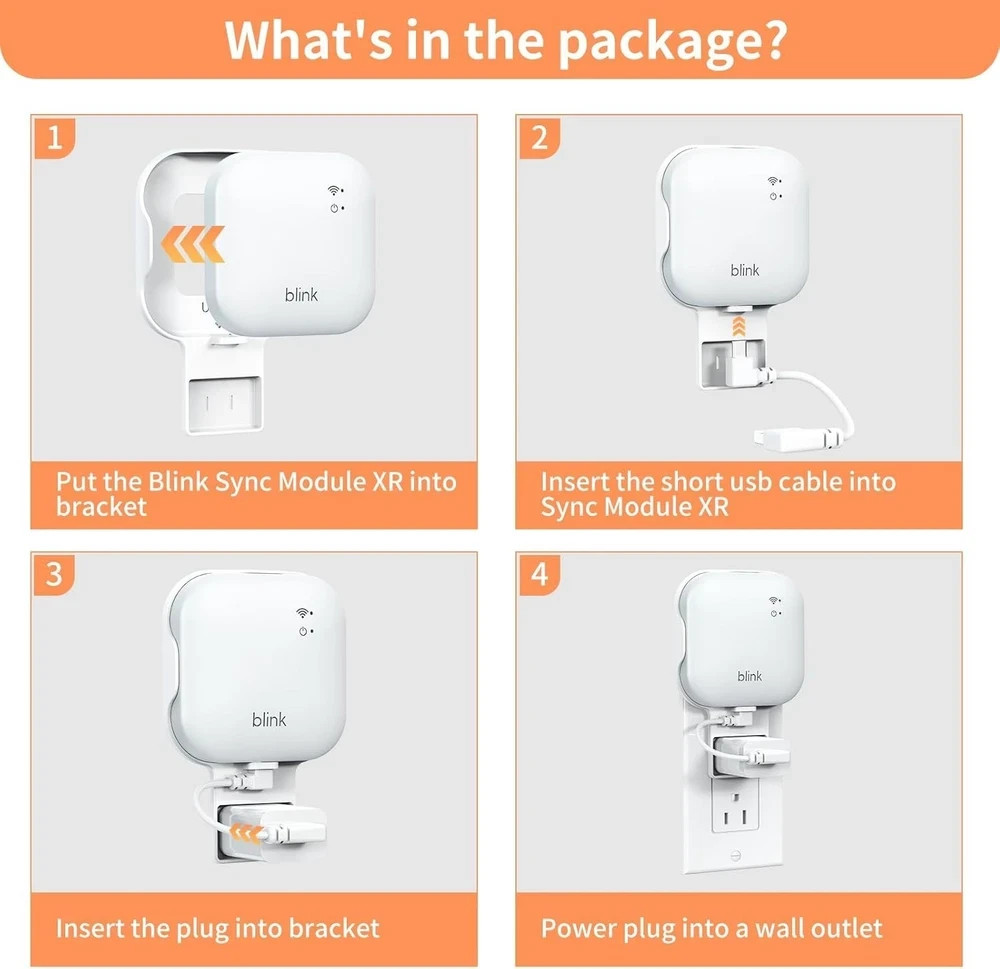 What's in the package?

1

blink

Put the Blink Sync Module XR into bracket

2

blink

Insert the short usb cable into Sync Module XR

3

blink

Insert the plug into bracket

4

blink

Power plug into a wall outlet