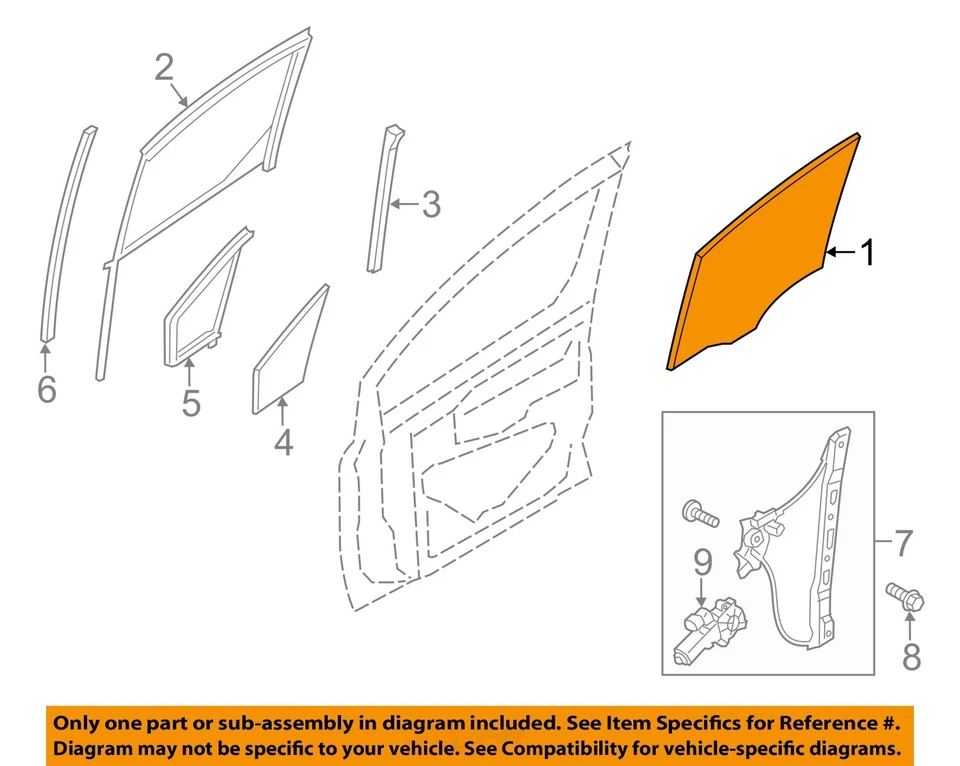 2
3
1
6
5
4
7
9
8

Only one part or sub-assembly in diagram included. See Item Specifics for Reference #.
Diagram may not be specific to your vehicle. See Compatibility for vehicle-specific diagrams.