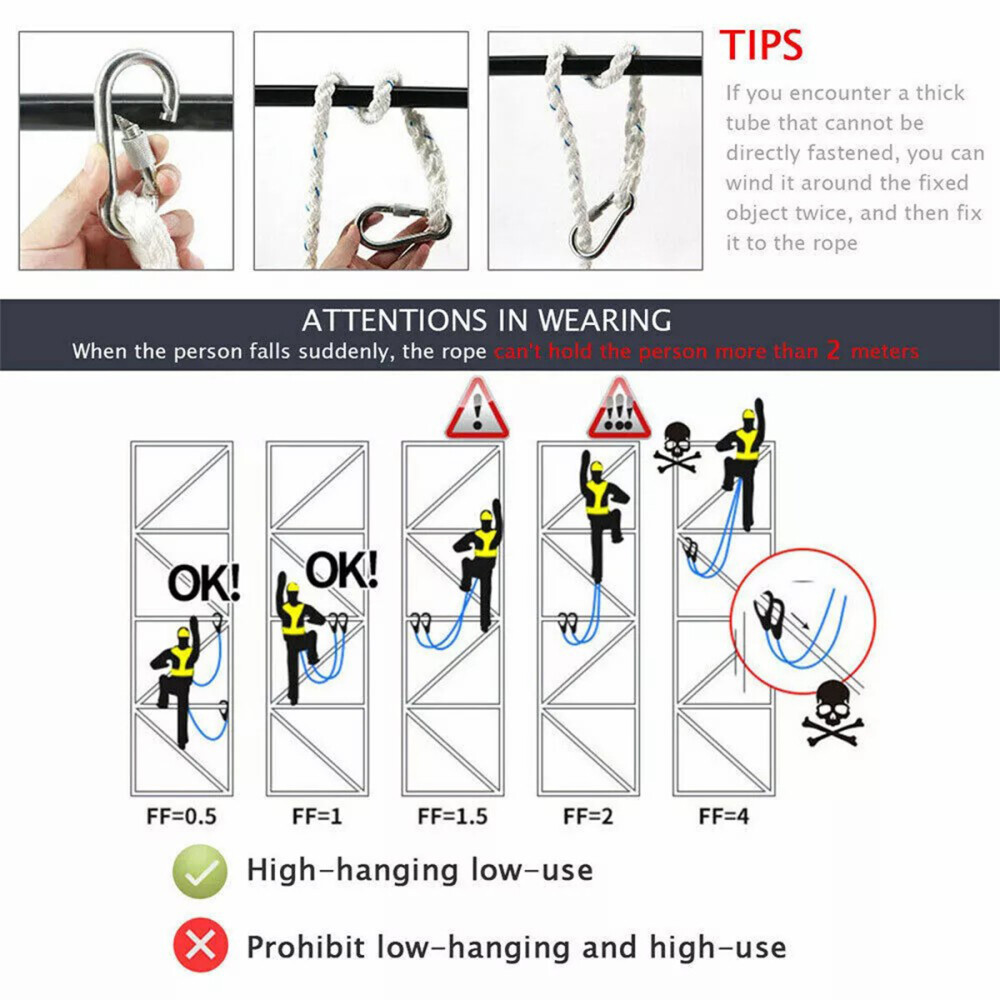 TIPS

If you encounter a thick tube that cannot be directly fastened, you can wind it around the fixed object twice, and then fix it to the rope

ATTENTIONS IN WEARING

When the person falls suddenly, the rope can't hold the person more than 2 meters

OK!

OK!

FF=0.5

FF=1

FF=1.5

FF=2

FF=4

High-hanging low-use

Prohibit low-hanging and high-use