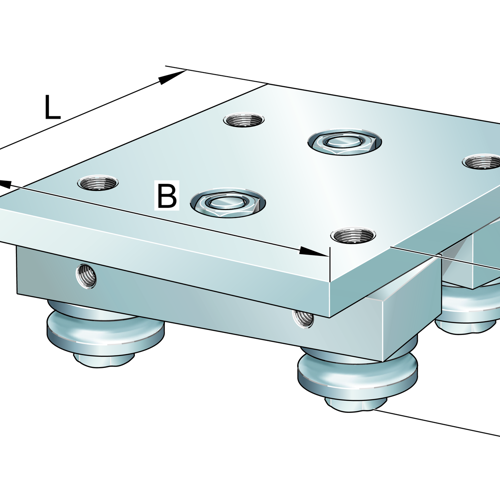 L

B