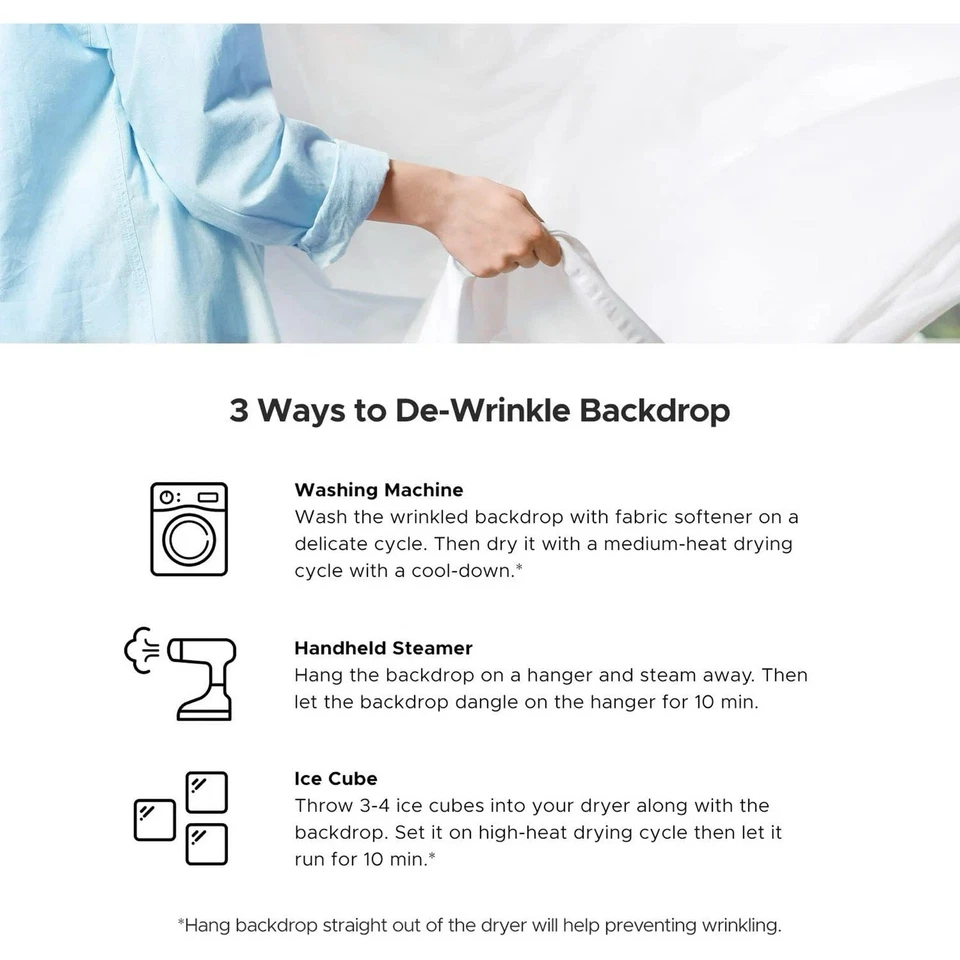 3 Ways to De-Wrinkle Backdrop

Washing Machine
Wash the wrinkled backdrop with fabric softener on a delicate cycle. Then dry it with a medium-heat drying cycle with a cool-down.*

Handheld Steamer
Hang the backdrop on a hanger and steam away. Then let the backdrop dangle on the hanger for 10 min.

Ice Cube
Throw 3-4 ice cubes into your dryer along with the backdrop. Set it on high-heat drying cycle then let it run for 10 min.*

*Hang backdrop straight out of the dryer will help preventing wrinkling.