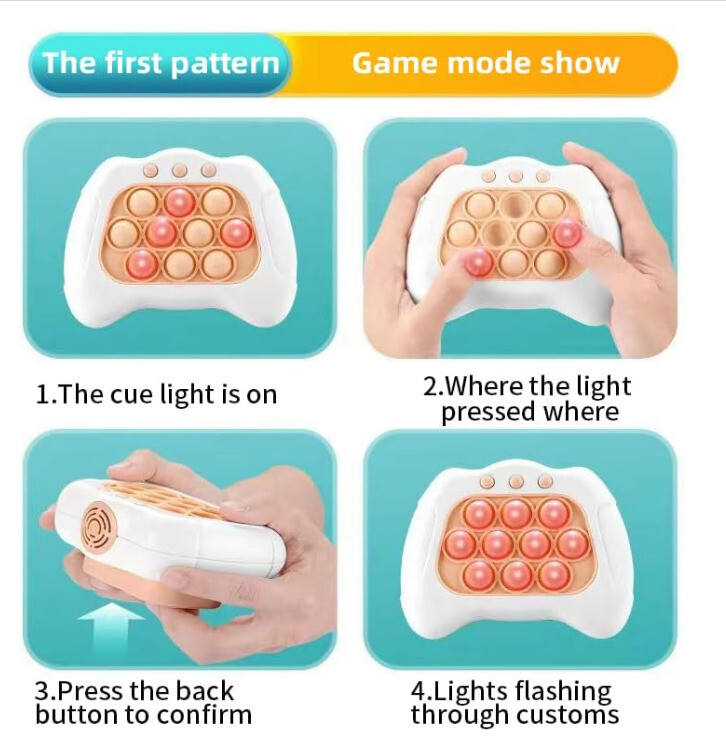 The first pattern

Game mode show

1.The cue light is on

2.Where the light pressed where

3.Press the back button to confirm

4.Lights flashing through customs