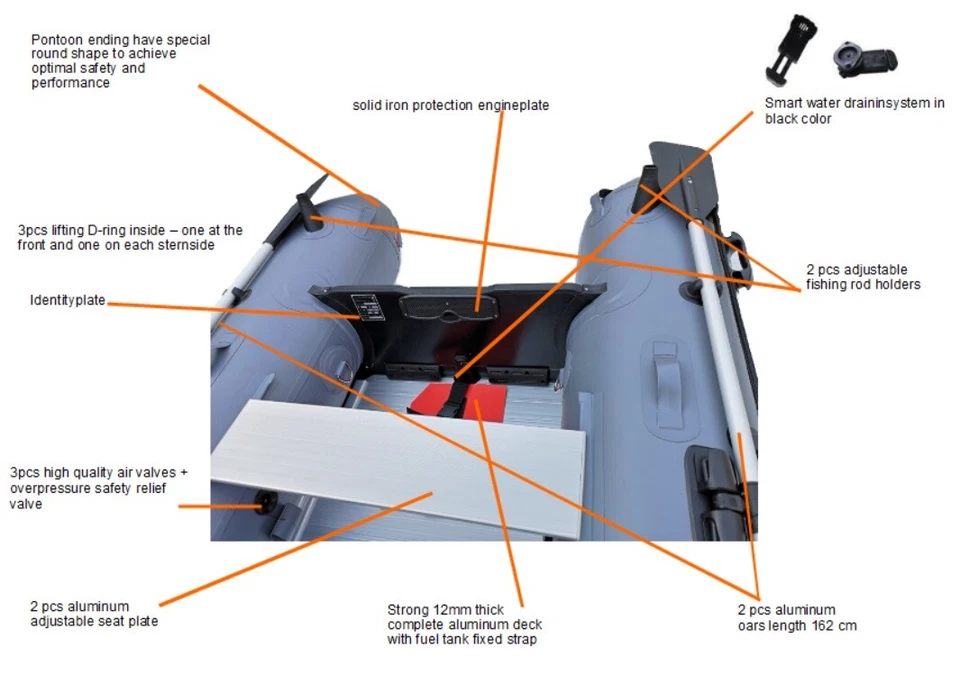 Pontoon ending have special round shape to achieve optimal safety and performance

solid iron protection engineplate

Smart water draininsystem in black color

3pcs lifting D-ring inside – one at the front and one on each sternside

2 pcs adjustable fishing rod holders

Identityplate

3pcs high quality air valves + overpressure safety relief valve

2 pcs aluminum adjustable seat plate

Strong 12mm thick complete aluminum deck with fuel tank fixed strap

2 pcs aluminum oars length 162 cm