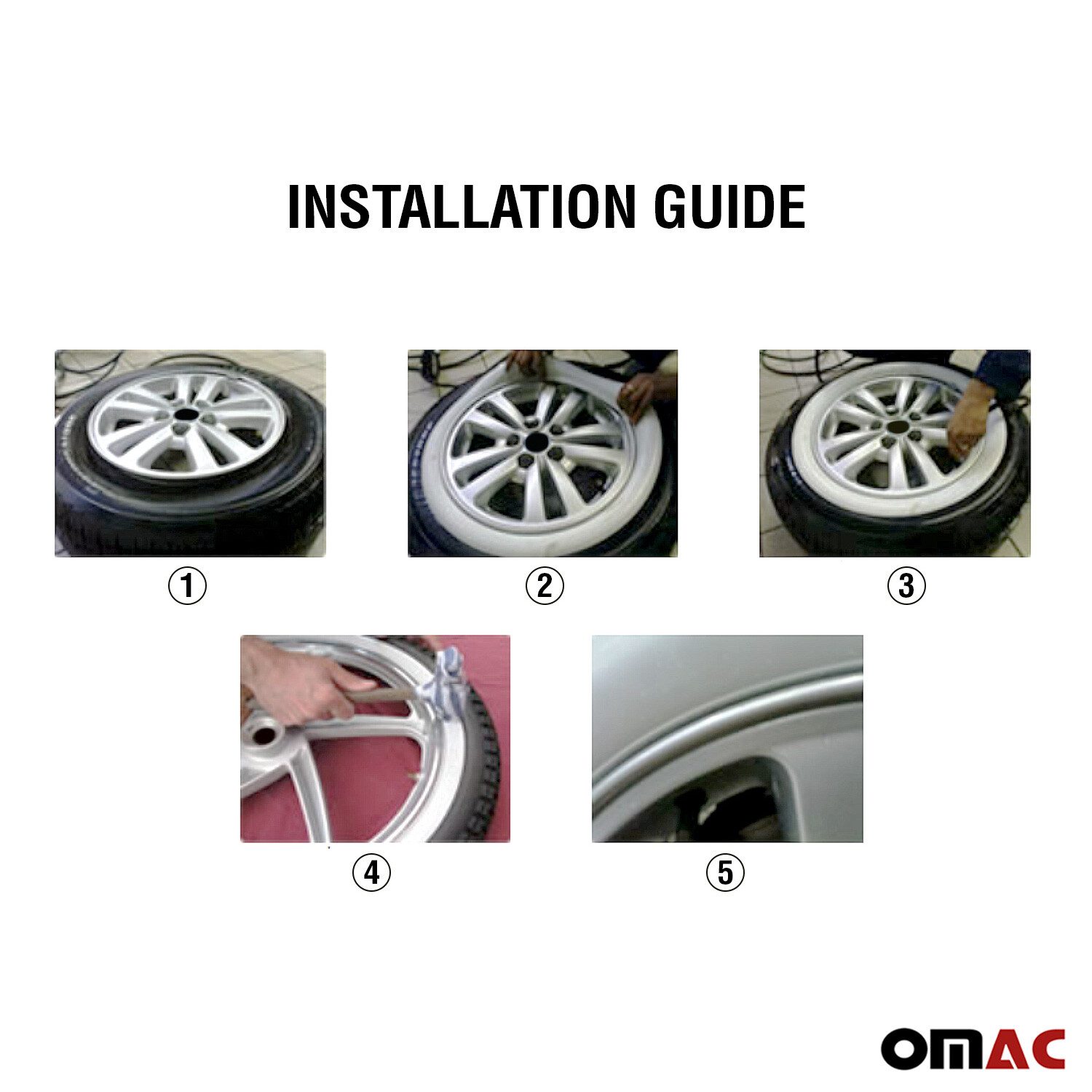 INSTALLATION GUIDE

①

②

③

④

⑤

OMAC