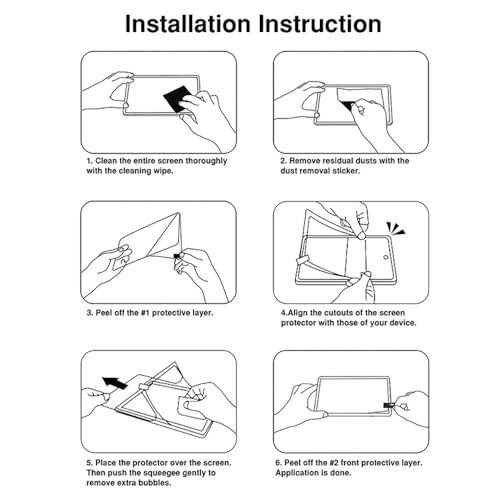 Installation Instruction

1. Clean the entire screen thoroughly with the cleaning wipe.

2. Remove residual dusts with the dust removal sticker.

3. Peel off the #1 protective layer.

4.Align the cutouts of the screen protector with those of your device.

5. Place the protector over the screen. Then push the squeegee gently to remove extra bubbles.

6. Peel off the #2 front protective layer. Application is done.