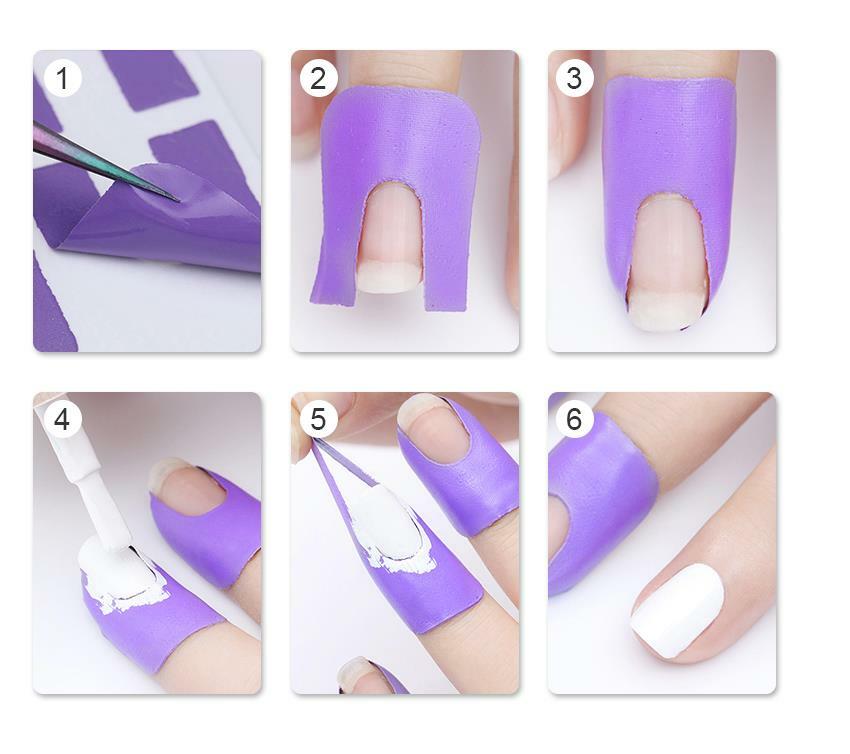 1

2

3

4

5

6