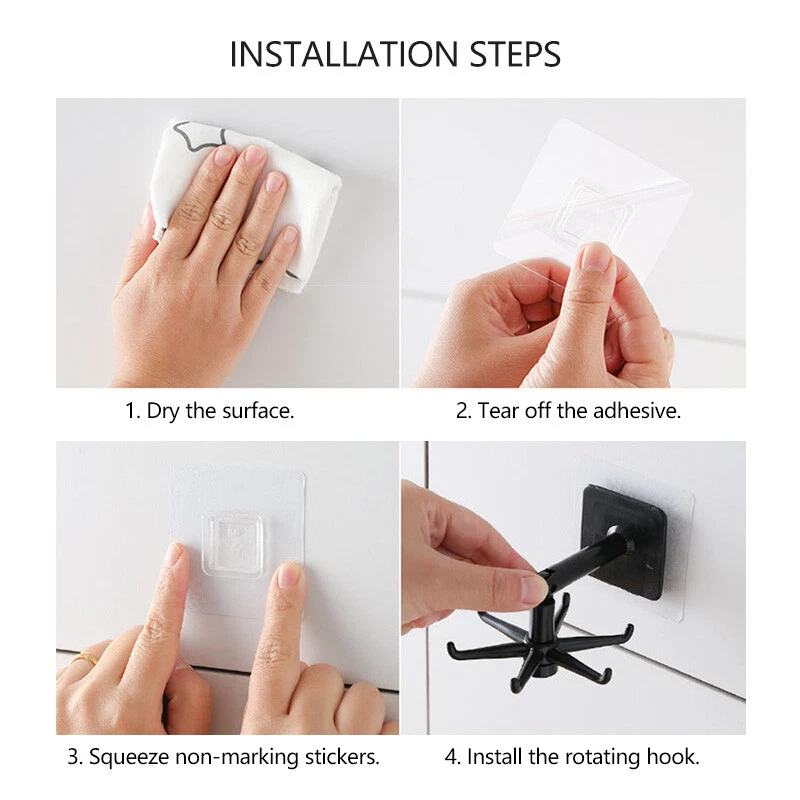 INSTALLATION STEPS

1. Dry the surface.

2. Tear off the adhesive.

3. Squeeze non-marking stickers.

4. Install the rotating hook.