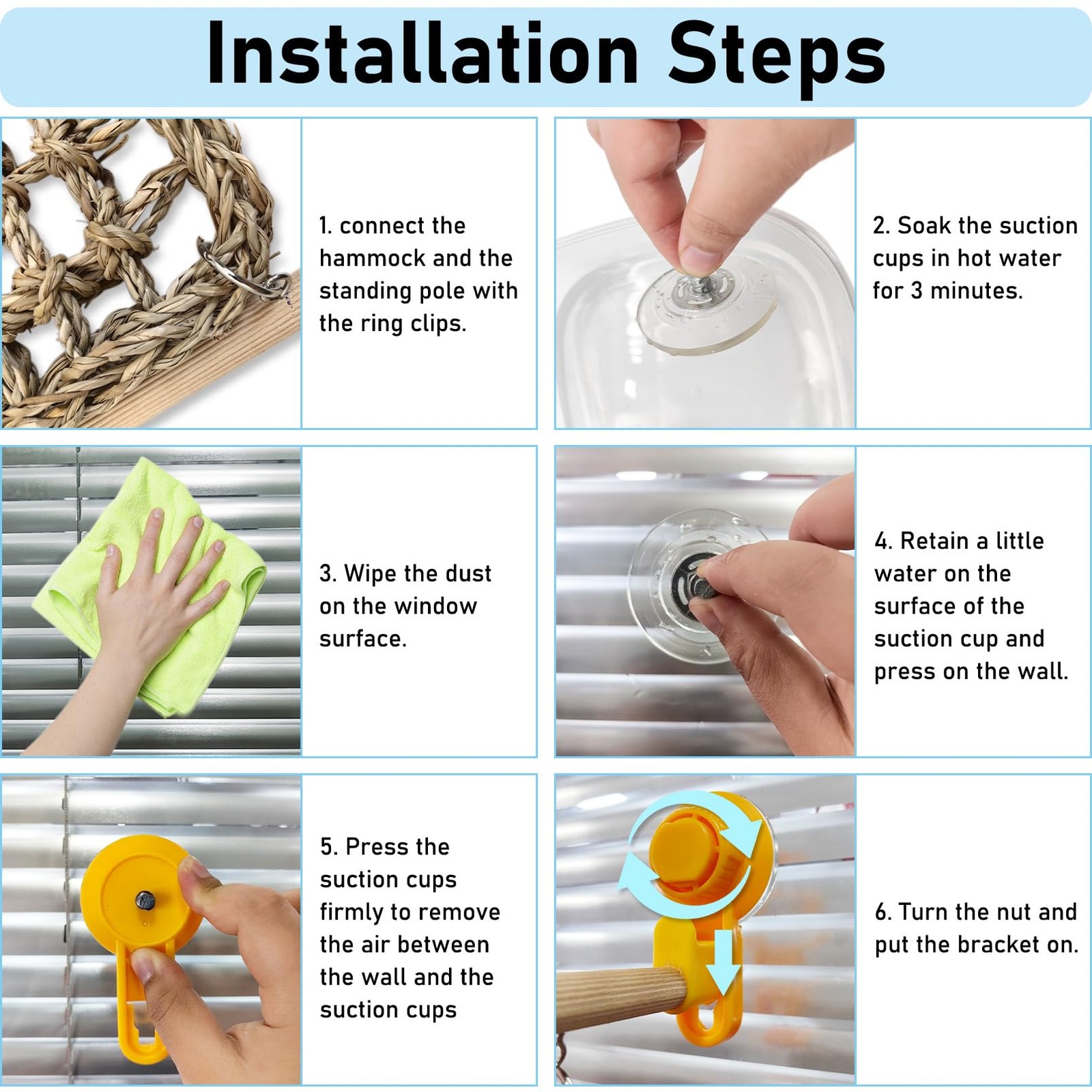 Installation Steps

1. connect the hammock and the standing pole with the ring clips.

2. Soak the suction cups in hot water for 3 minutes.

3. Wipe the dust on the window surface.

4. Retain a little water on the surface of the suction cup and press on the wall.

5. Press the suction cups firmly to remove the air between the wall and the suction cups

6. Turn the nut and put the bracket on.