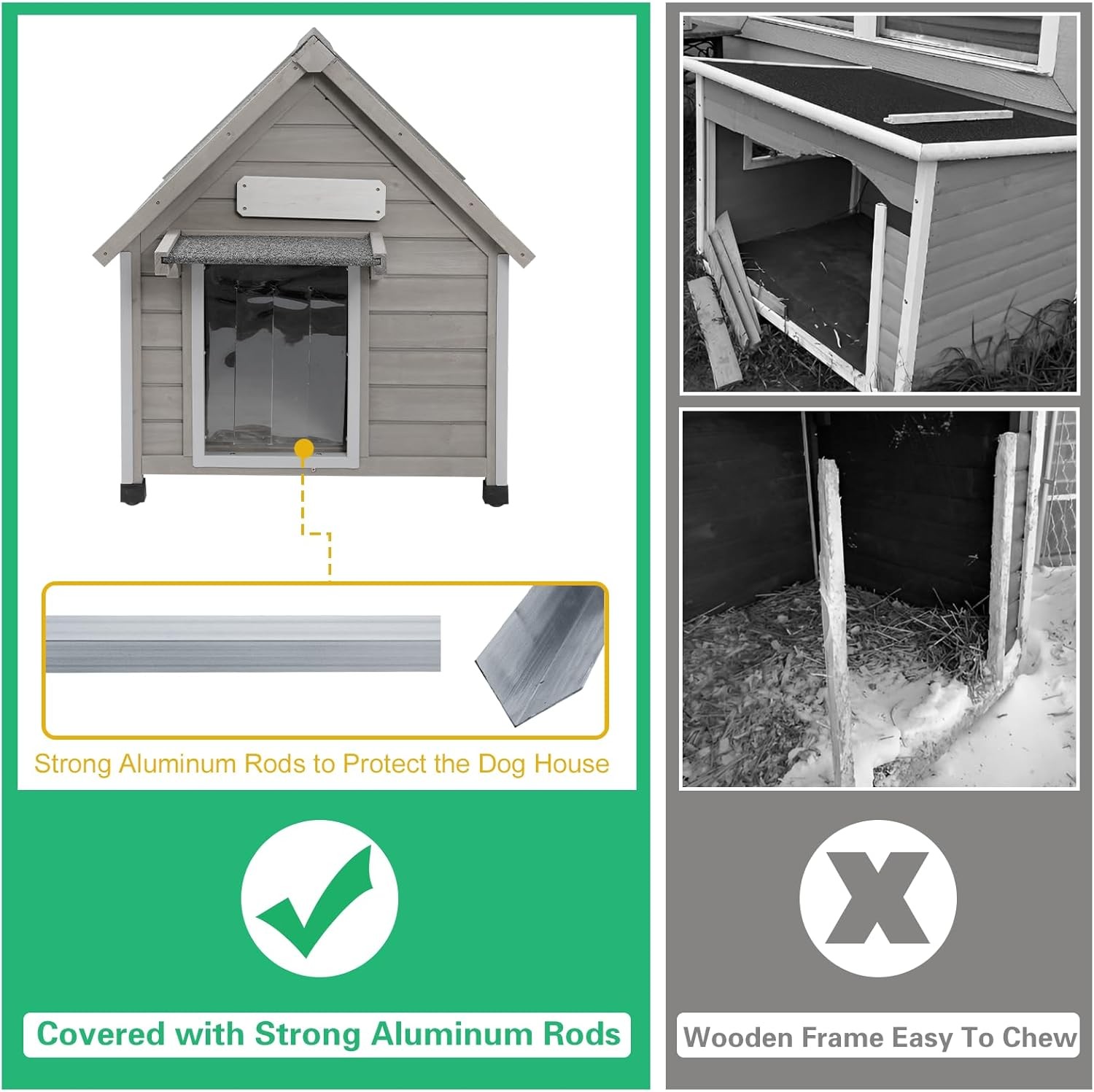 Strong Aluminum Rods to Protect the Dog House

Covered with Strong Aluminum Rods

Wooden Frame Easy To Chew