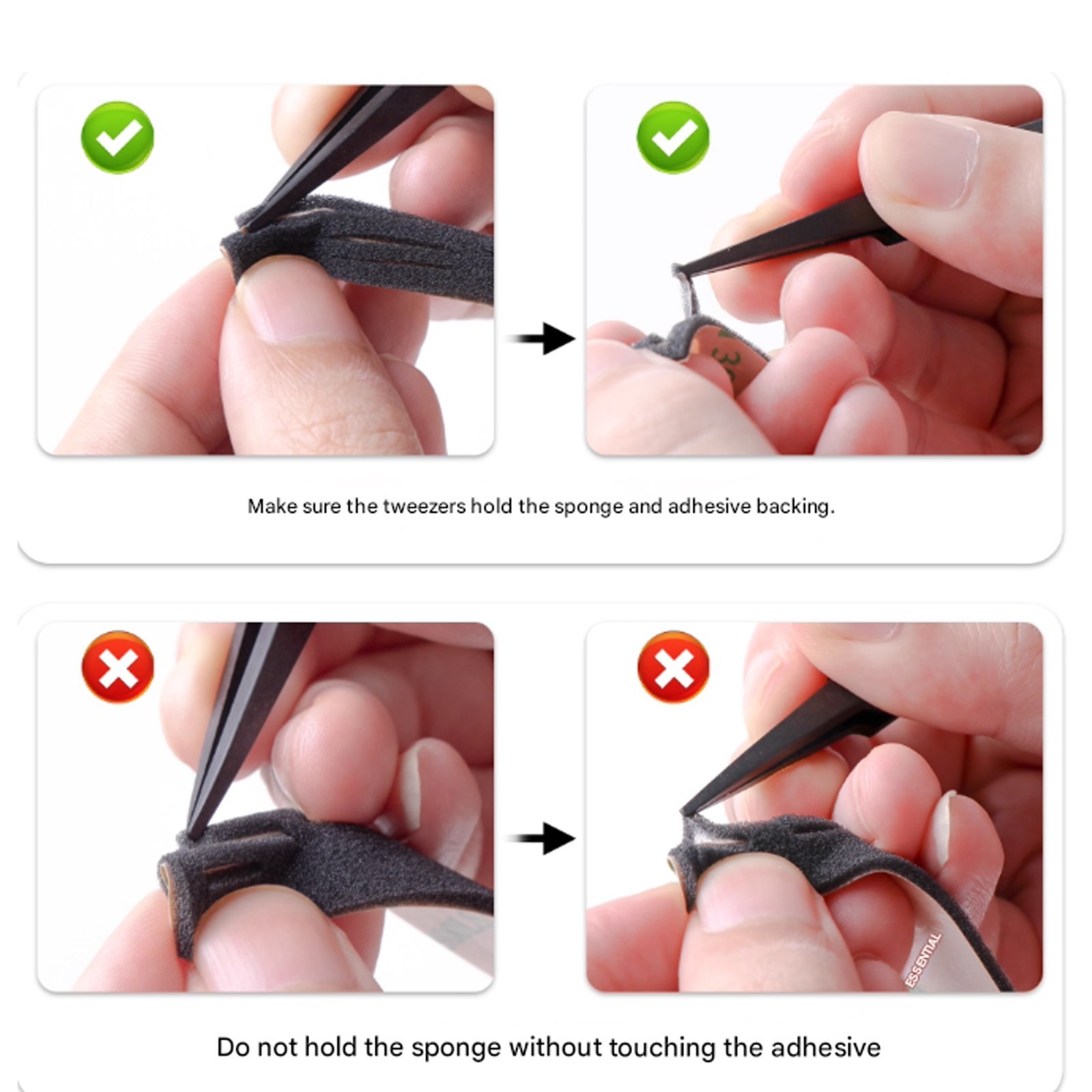 Make sure the tweezers hold the sponge and adhesive backing.

ESSENTIAL

Do not hold the sponge without touching the adhesive