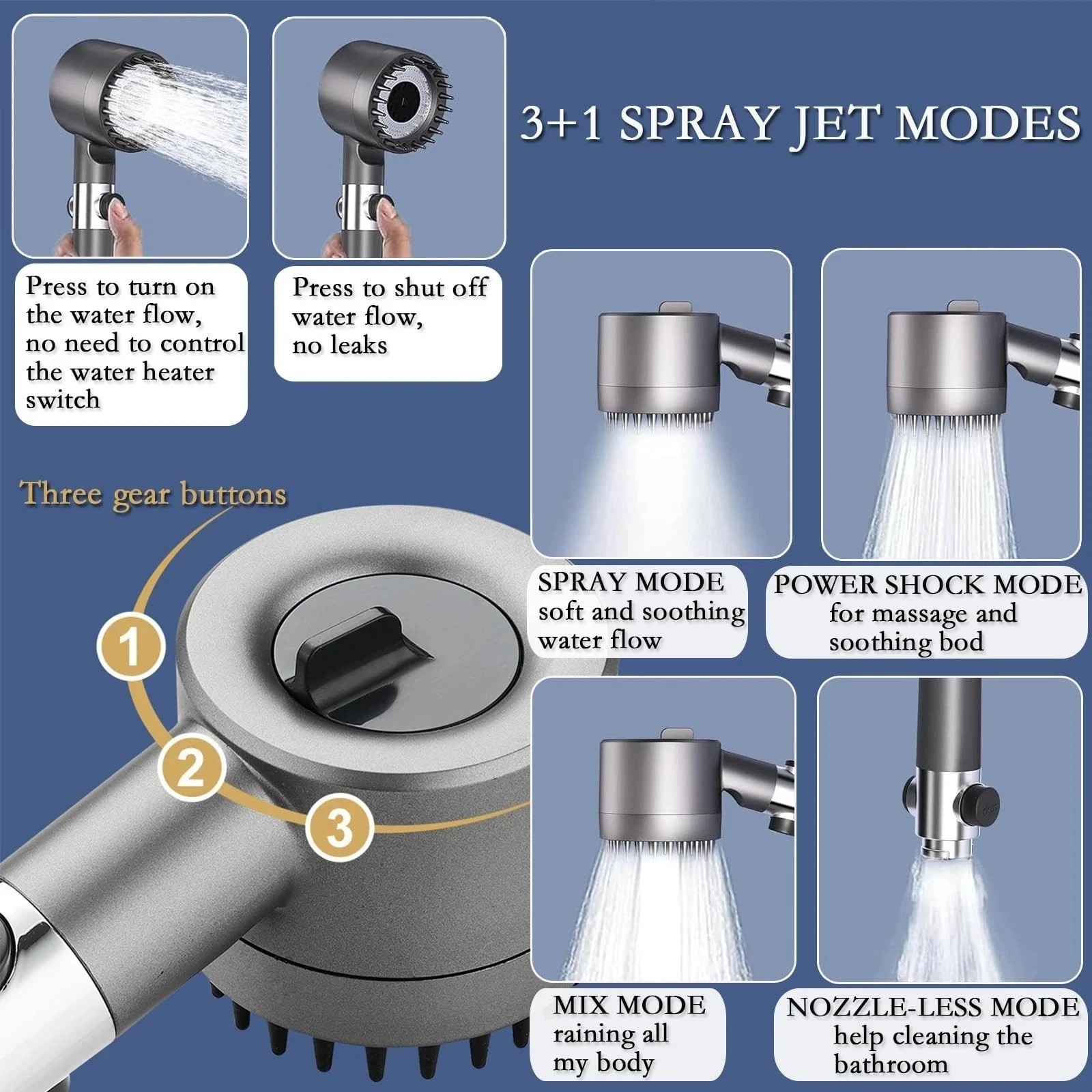 3+1 SPRAY JET MODES

Press to turn on the water flow, no need to control the water heater switch

Press to shut off water flow, no leaks

Three gear buttons

1

2

3

SPRAY MODE
soft and soothing water flow

POWER SHOCK MODE
for massage and soothing bod

MIX MODE
raining all my body

NOZZLE-LESS MODE
help cleaning the bathroom