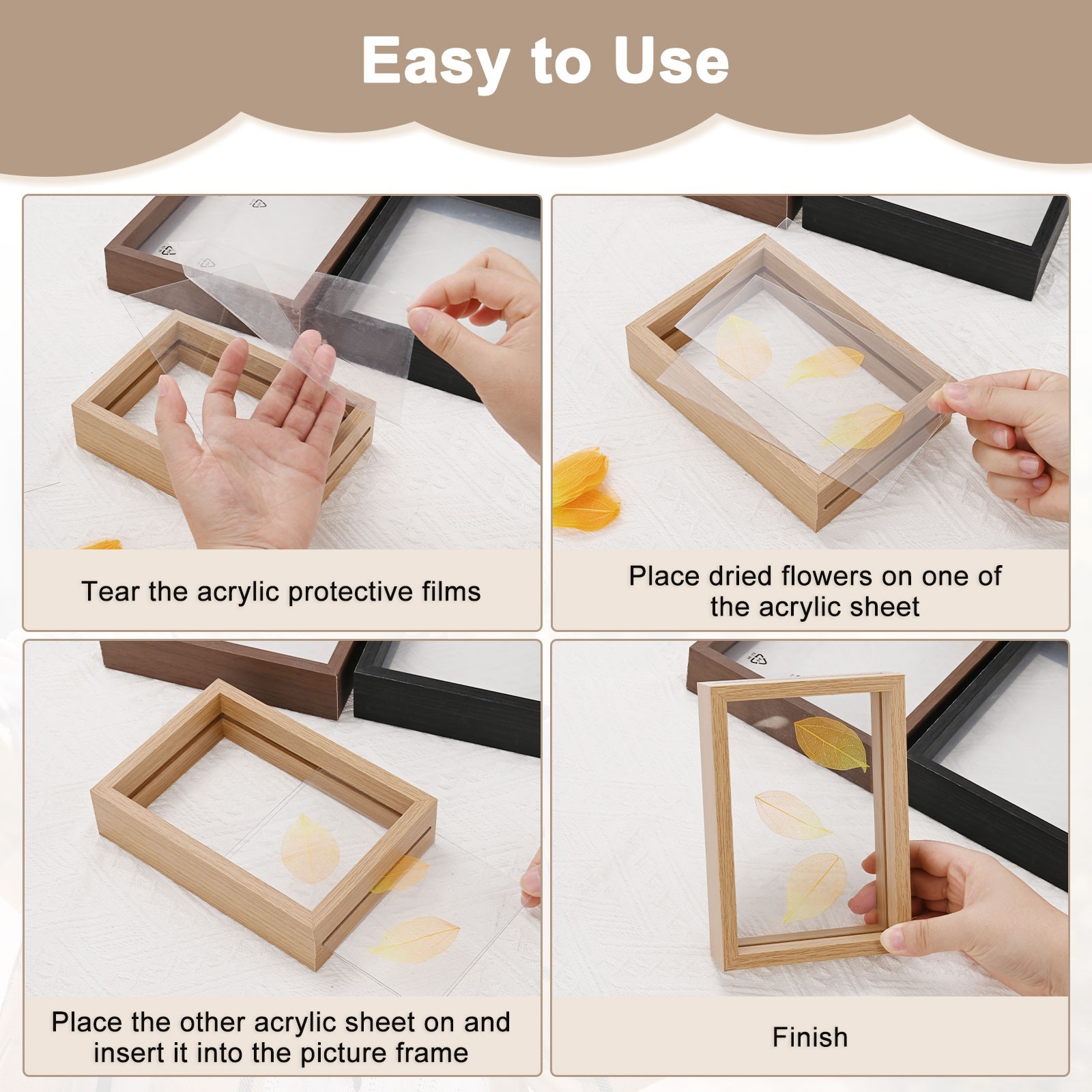 Easy to Use

Tear the acrylic protective films

Place dried flowers on one of the acrylic sheet

Place the other acrylic sheet on and insert it into the picture frame

Finish