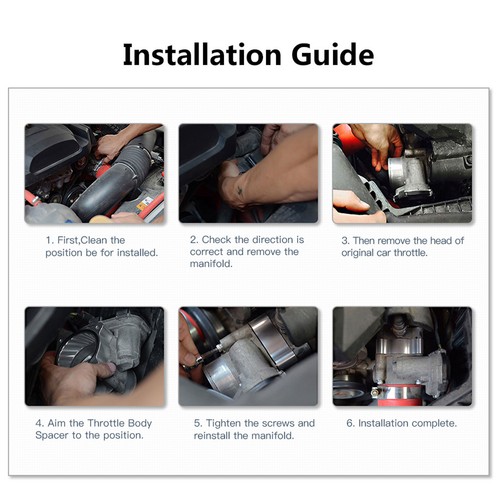 Installation Guide

1. First,Clean the position be for installed.

2. Check the direction is correct and remove the manifold.

3. Then remove the head of original car throttle.

4. Aim the Throttle Body Spacer to the position.

5. Tighten the screws and reinstall the manifold.

6. Installation complete.