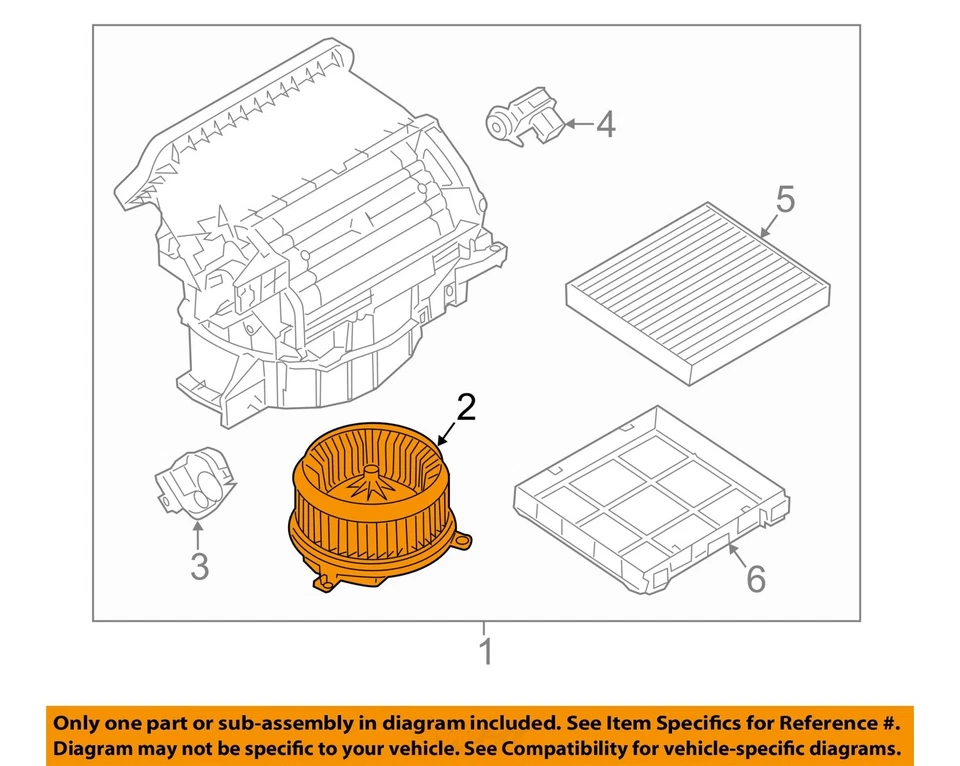 4
5
2
3
6
1

Only one part or sub-assembly in diagram included. See Item Specifics for Reference #.
Diagram may not be specific to your vehicle. See Compatibility for vehicle-specific diagrams.