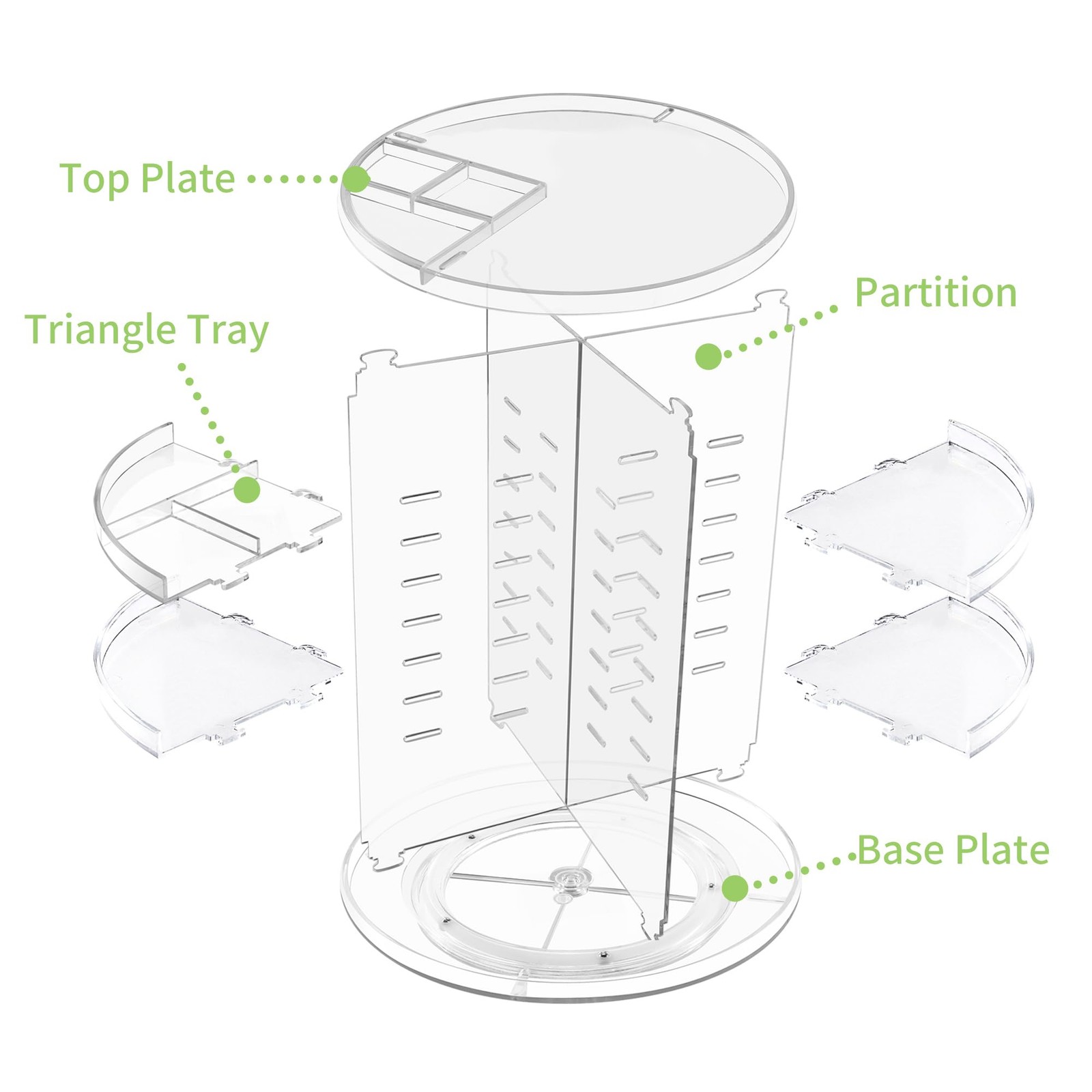 Top Plate

Partition

Triangle Tray

Base Plate