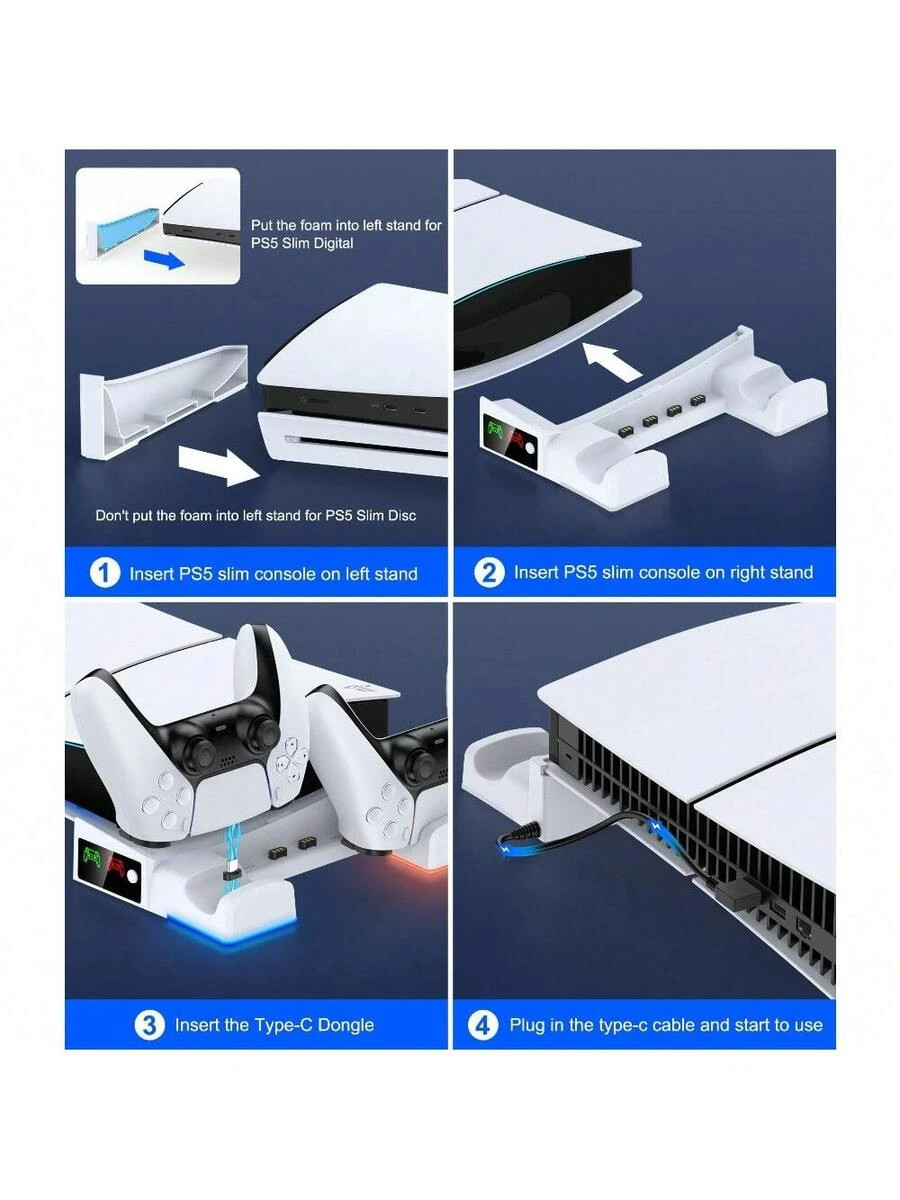 Put the foam into left stand for PS5 Slim Digital

Don't put the foam into left stand for PS5 Slim Disc

1 Insert PS5 slim console on left stand

2 Insert PS5 slim console on right stand

3 Insert the Type-C Dongle

4 Plug in the type-c cable and start to use