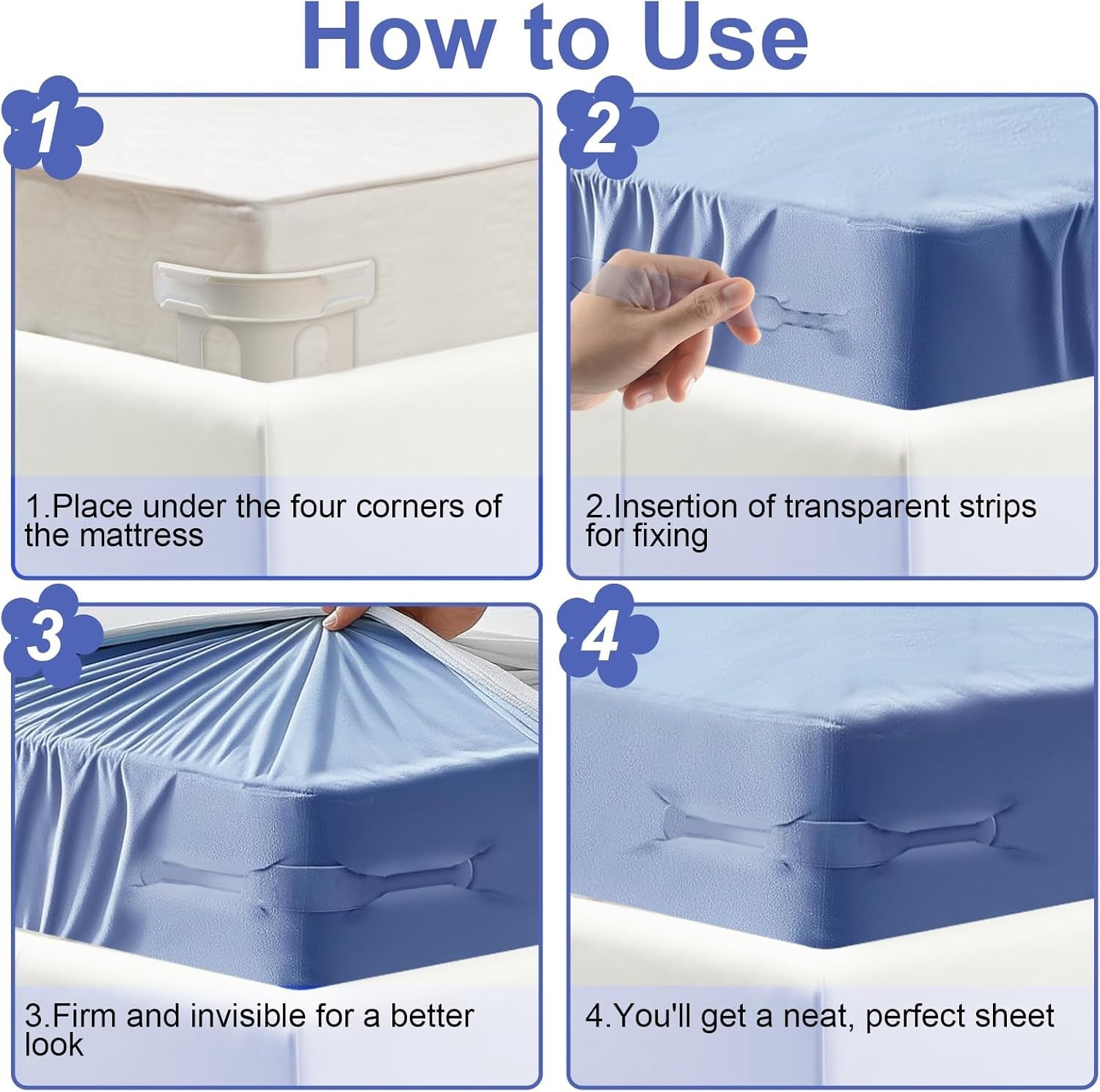 How to Use

1

1.Place under the four corners of the mattress

2

2.Insertion of transparent strips for fixing

3

3.Firm and invisible for a better look

4

4.You'll get a neat, perfect sheet